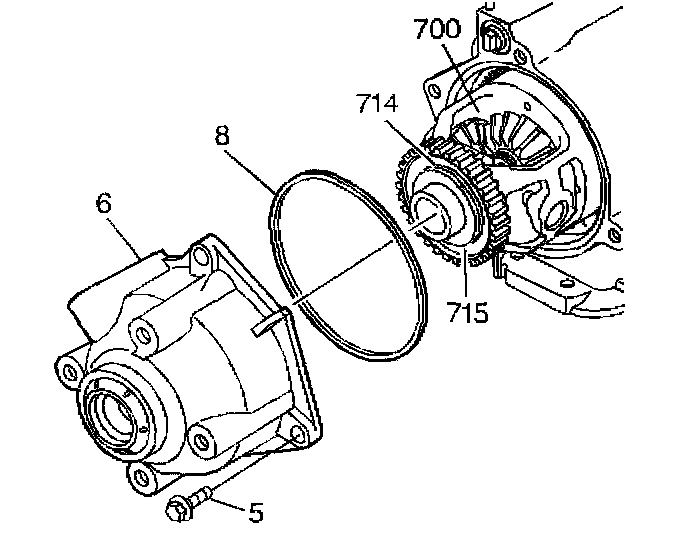 700
714
8
6
715
5