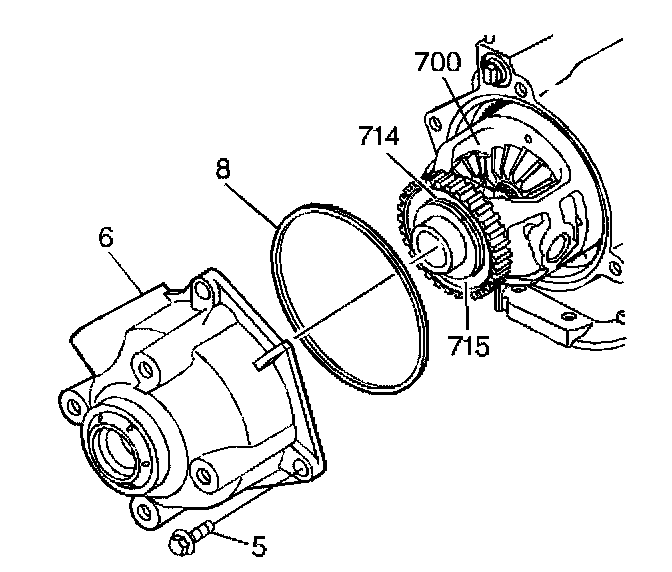 700
714
8
6
715
5