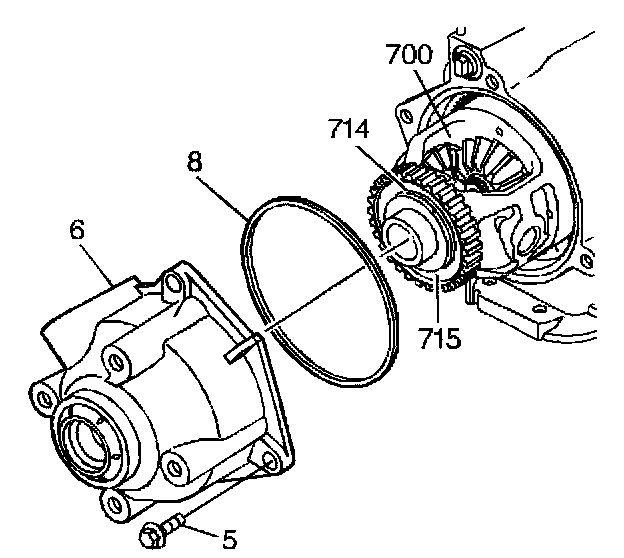 700
714
8
6
715
5