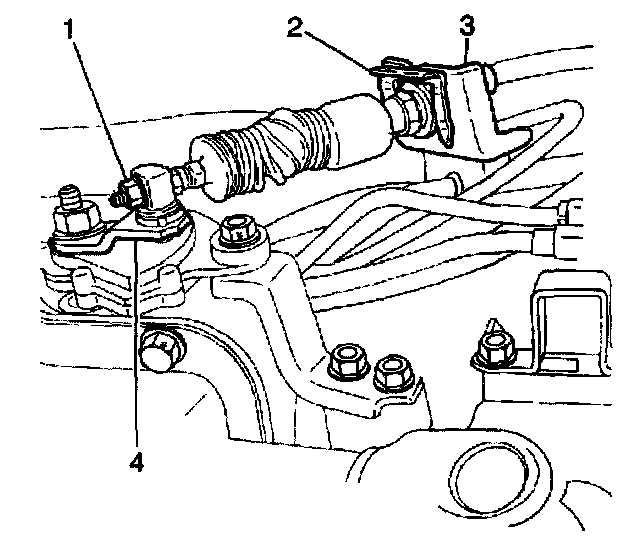 1
2
3
4