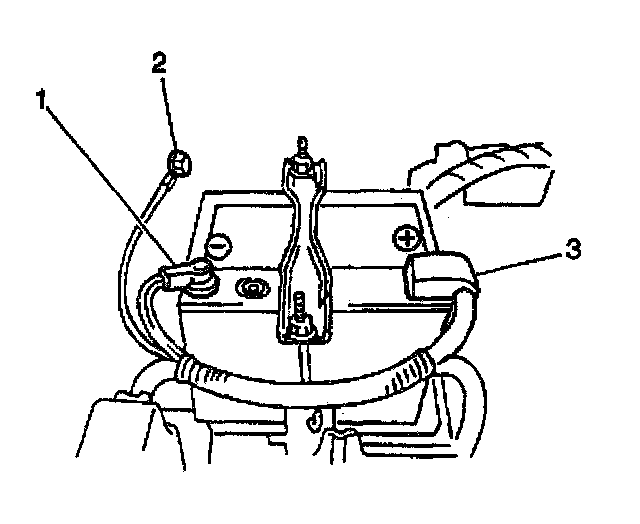 2
1
3