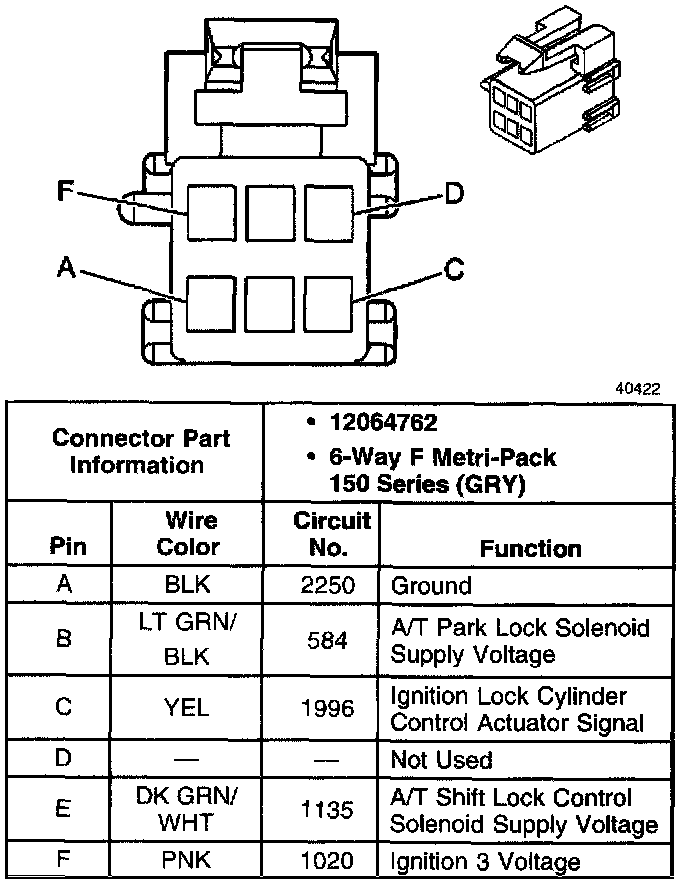 F
D
A
C

40422

| Connector Part Information | | • 12064762 • 6-Way F Metri-Pack 150 Series (GRY) | |
|---|---|---|---|
| Pin | Wire Color | Circuit No. | Function |
| A | BLK | 2250 | Ground |
| B | LT GRN/ BLK | 584 | A/T Park Lock Solenoid Supply Voltage |
| C | YEL | 1996 | Ignition Lock Cylinder Control Actuator Signal |
| D | — | — | Not Used |
| E | DK GRN/ WHT | 1135 | A/T Shift Lock Control Solenoid Supply Voltage |
| F | PNK | 1020 | Ignition 3 Voltage |