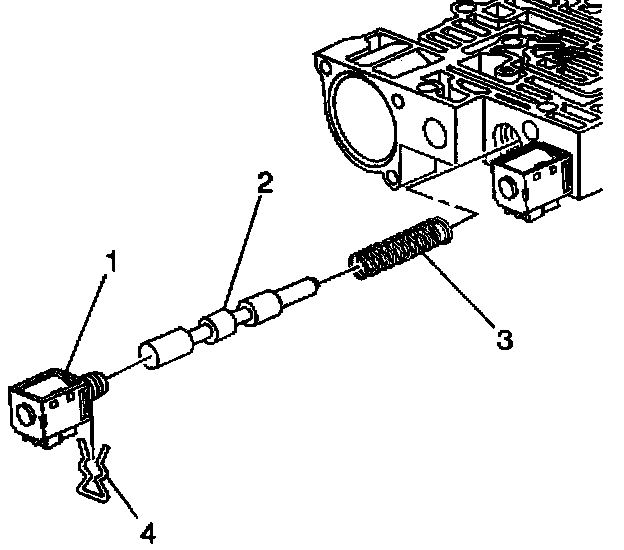 2
1
3
4