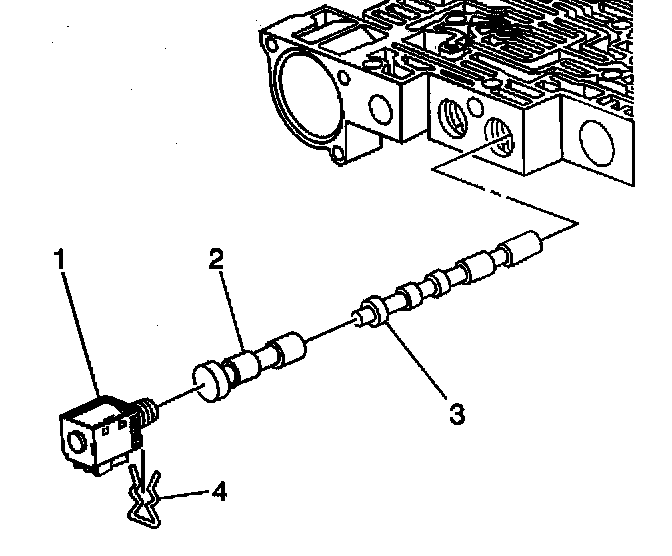 1
2
3
4