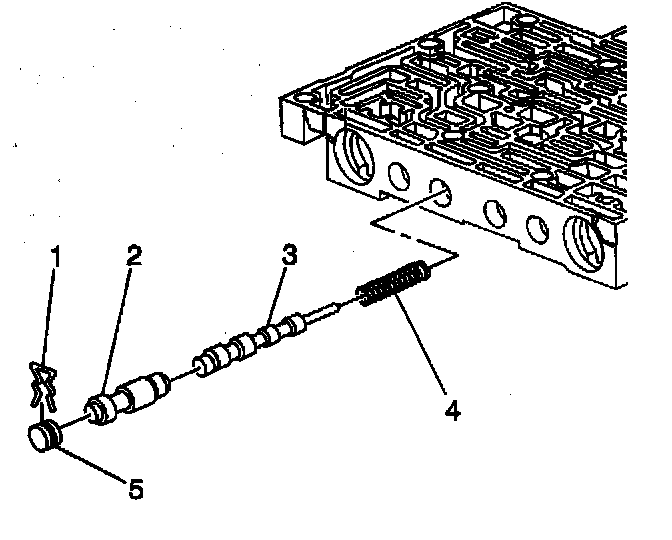 1
2
3
4
5