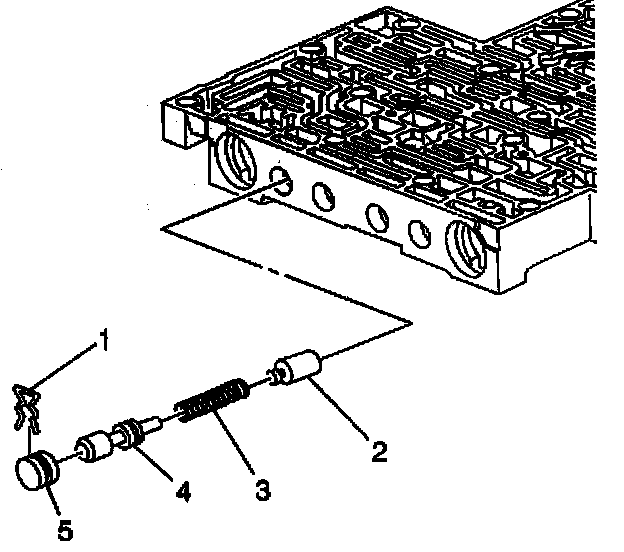 1
2
3
4
5