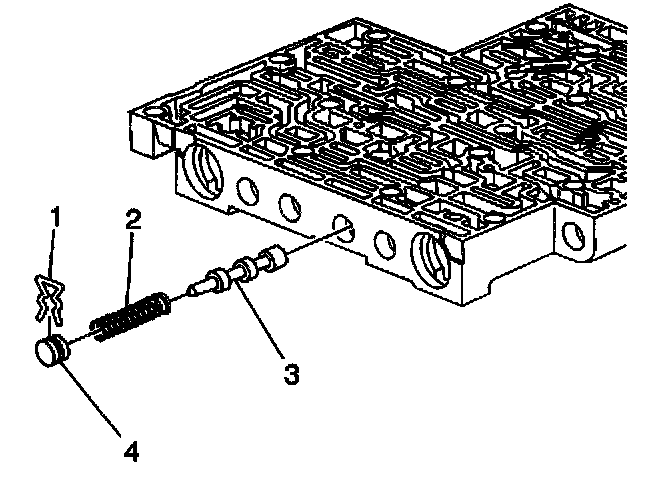 1
2
3
4