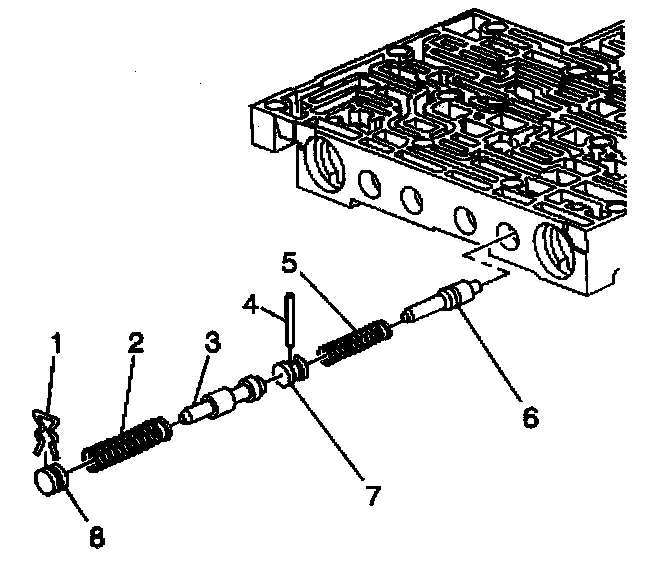 1
2
3
4
5
6
7
8