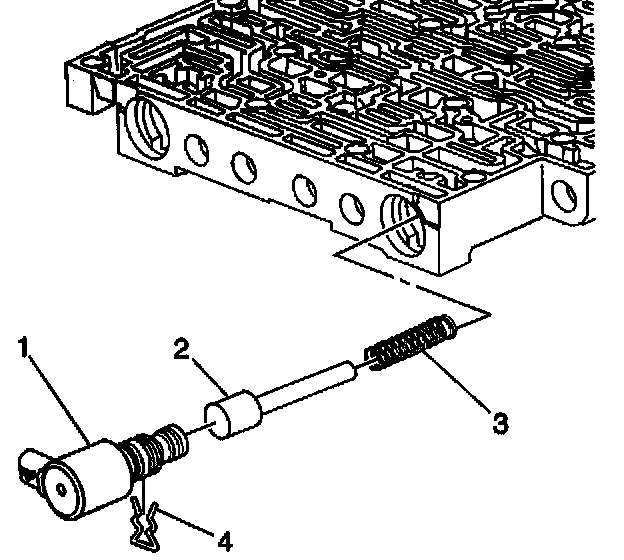 1
2
3
4