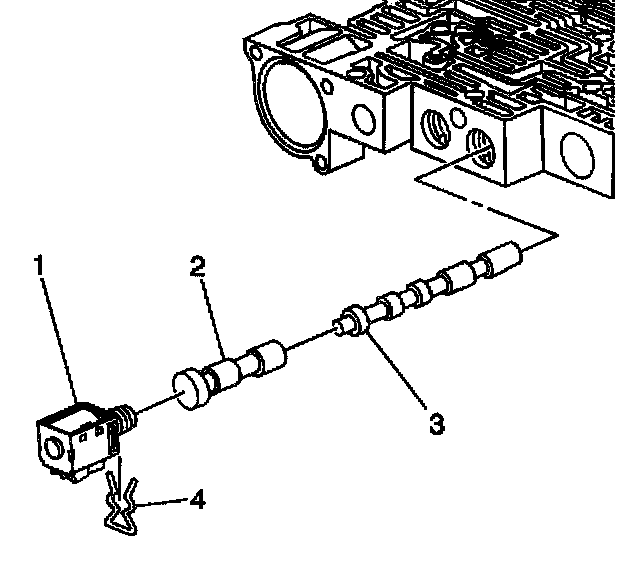 1
2
3
4