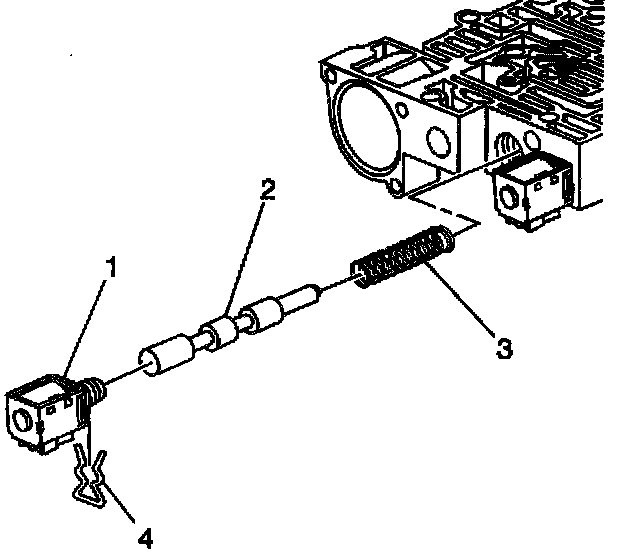 2
1
3
4