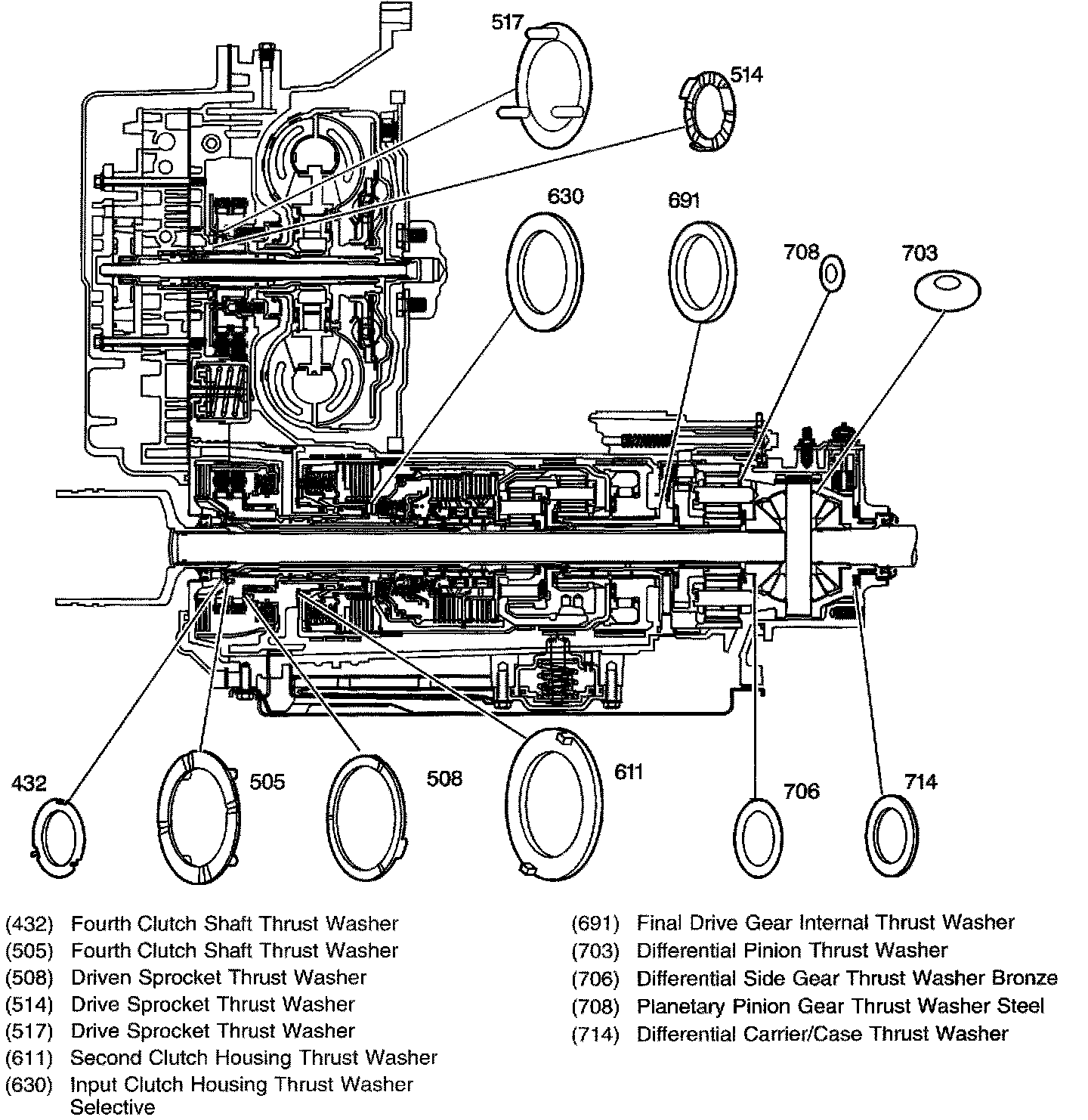 517
514
630
691
708
703
432
505
508
611
706
714

(432) Fourth Clutch Shaft Thrust Washer
(505) Fourth Clutch Shaft Thrust Washer
(508) Driven Sprocket Thrust Washer
(514) Drive Sprocket Thrust Washer
(517) Drive Sprocket Thrust Washer
(611) Second Clutch Housing Thrust Washer
(630) Input Clutch Housing Thrust Washer Selective

(691) Final Drive Gear Internal Thrust Washer
(703) Differential Pinion Thrust Washer
(706) Differential Side Gear Thrust Washer Bronze
(708) Planetary Pinion Gear Thrust Washer Steel
(714) Differential Carrier/Case Thrust Washer