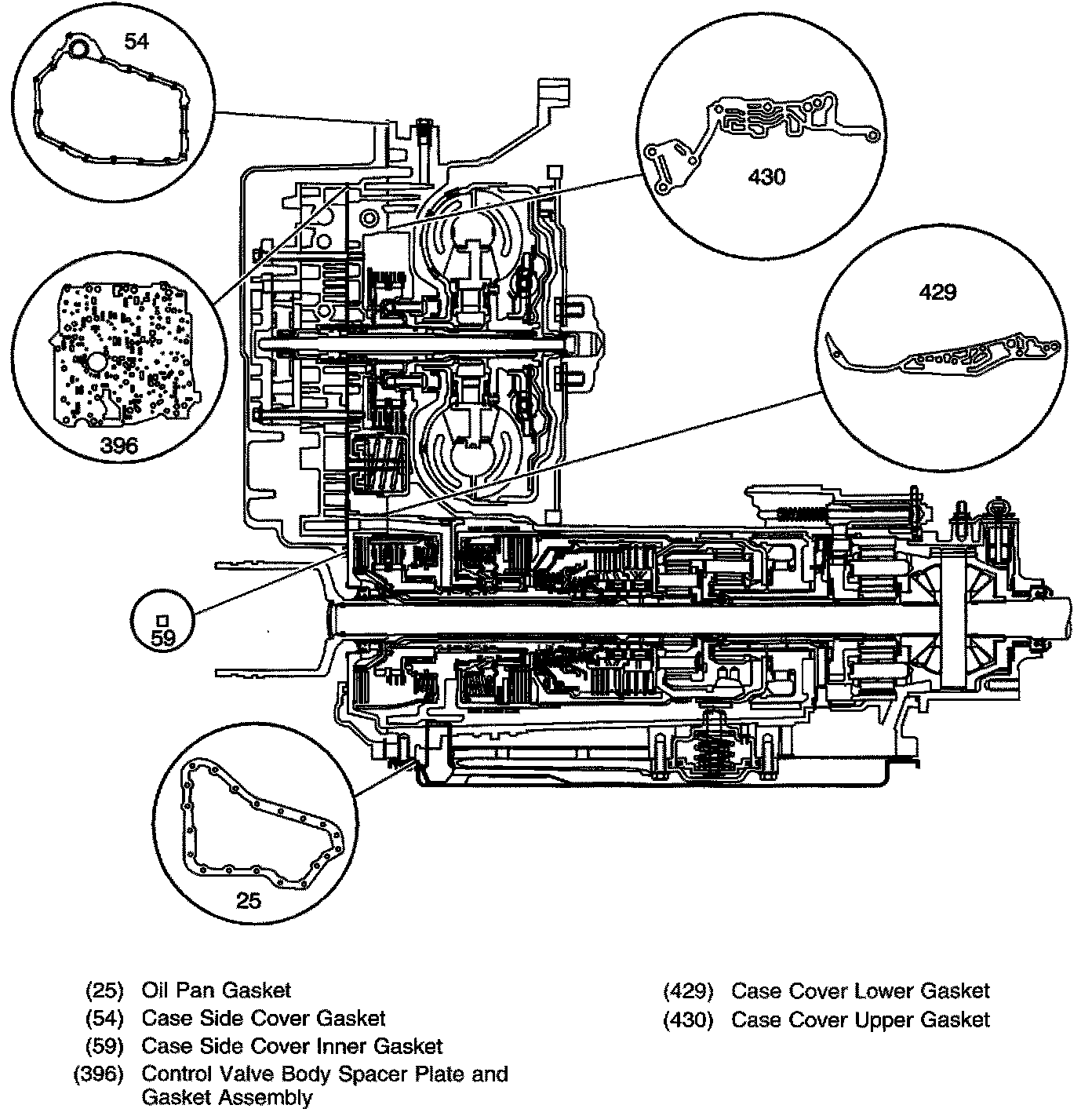 54

430

429

396

59

25

(25) Oil Pan Gasket
(54) Case Side Cover Gasket
(59) Case Side Cover Inner Gasket
(396) Control Valve Body Spacer Plate and Gasket Assembly

(429) Case Cover Lower Gasket
(430) Case Cover Upper Gasket