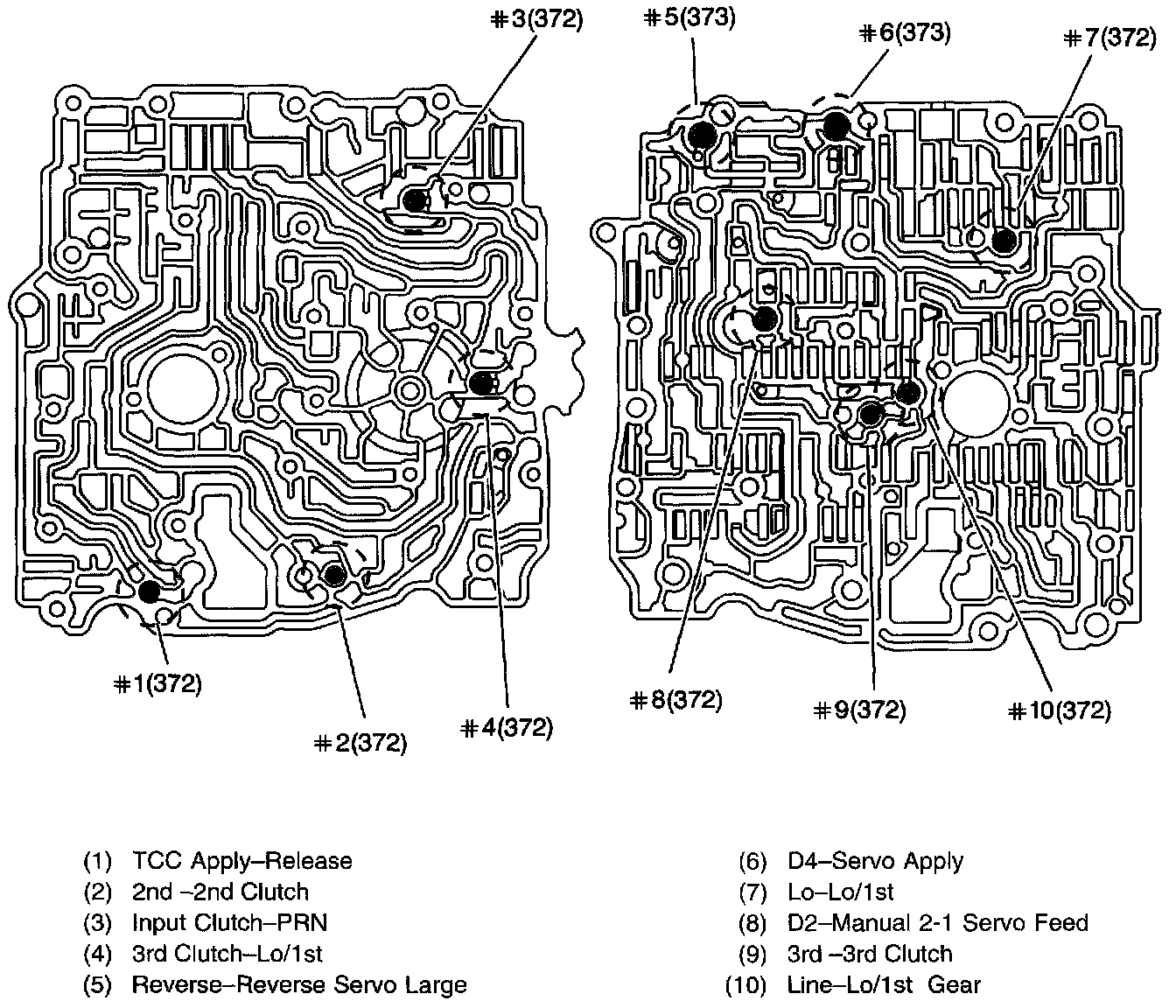 #3(372)

#5(373)

#6(373)

#7(372)

#1(372)

#2(372)

#4(372)

#8(372)

#9(372)

#10(372)

(1) TCC Apply–Release
(2) 2nd –2nd Clutch
(3) Input Clutch–PRN
(4) 3rd Clutch–Lo/1st
(5) Reverse–Reverse Servo Large

(6) D4–Servo Apply
(7) Lo–Lo/1st
(8) D2–Manual 2-1 Servo Feed
(9) 3rd –3rd Clutch
(10) Line–Lo/1st Gear