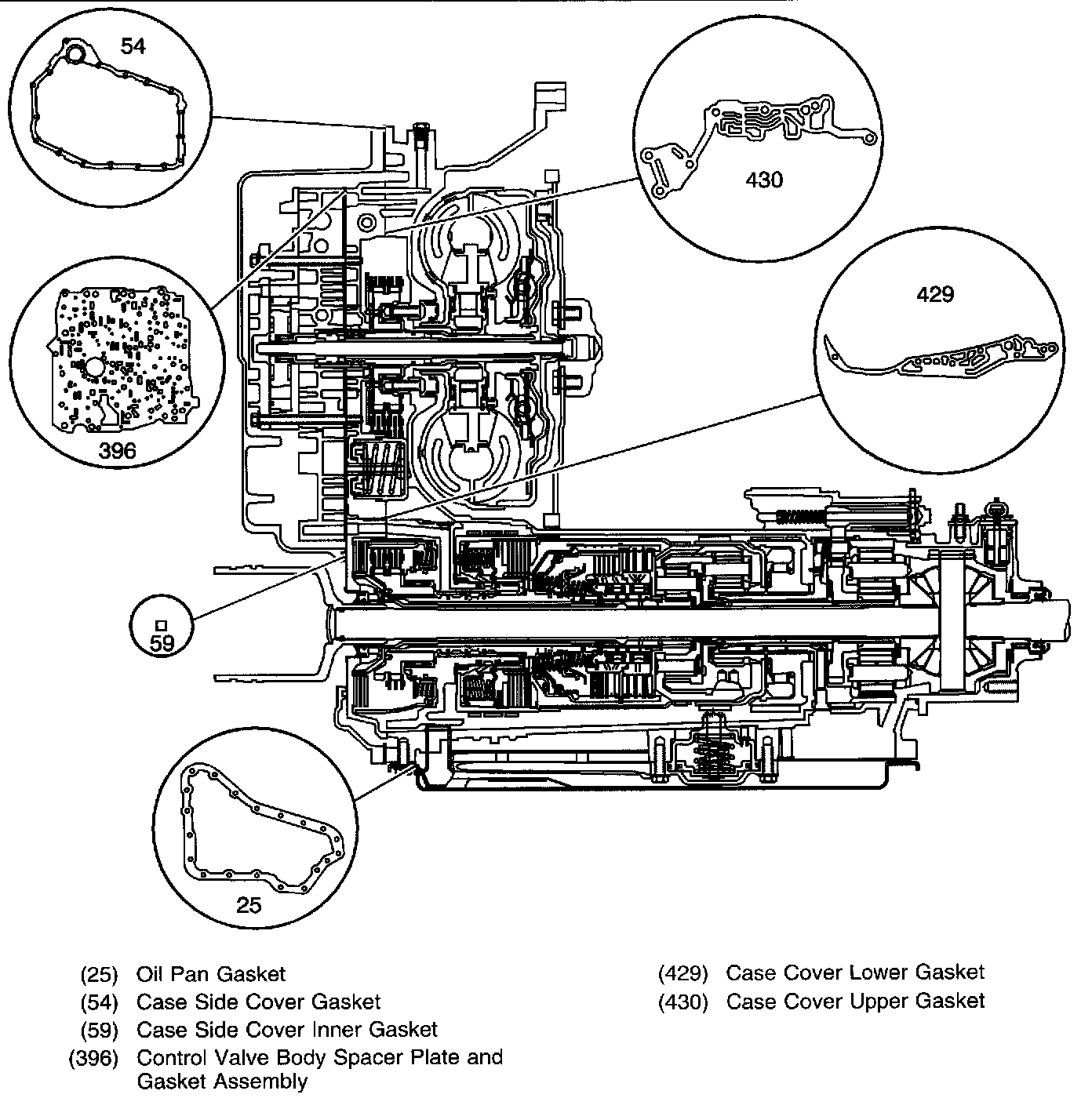 54

430

429

396

59

25

(25) Oil Pan Gasket
(54) Case Side Cover Gasket
(59) Case Side Cover Inner Gasket
(396) Control Valve Body Spacer Plate and Gasket Assembly

(429) Case Cover Lower Gasket
(430) Case Cover Upper Gasket