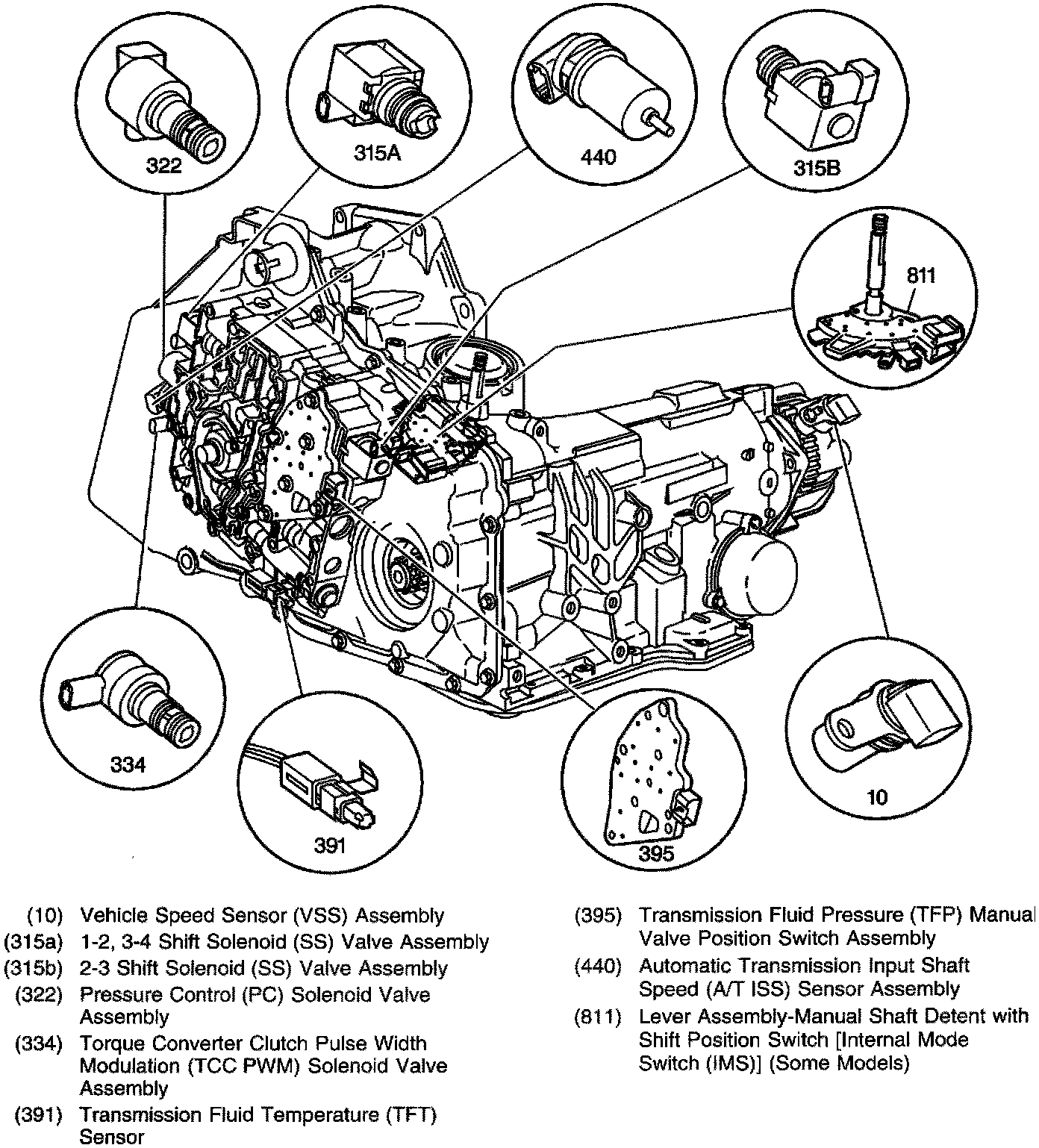 322

315A

440

315B

811

334

391

395

10

(10) Vehicle Speed Sensor (VSS) Assembly
(315a) 1-2, 3-4 Shift Solenoid (SS) Valve Assembly
(315b) 2-3 Shift Solenoid (SS) Valve Assembly
(322) Pressure Control (PC) Solenoid Valve Assembly
(334) Torque Converter Clutch Pulse Width Modulation (TCC PWM) Solenoid Valve Assembly
(391) Transmission Fluid Temperature (TFT) Sensor

(395) Transmission Fluid Pressure (TFP) Manual Valve Position Switch Assembly
(440) Automatic Transmission Input Shaft Speed (A/T ISS) Sensor Assembly
(811) Lever Assembly-Manual Shaft Detent with Shift Position Switch [Internal Mode Switch (IMS)] (Some Models)