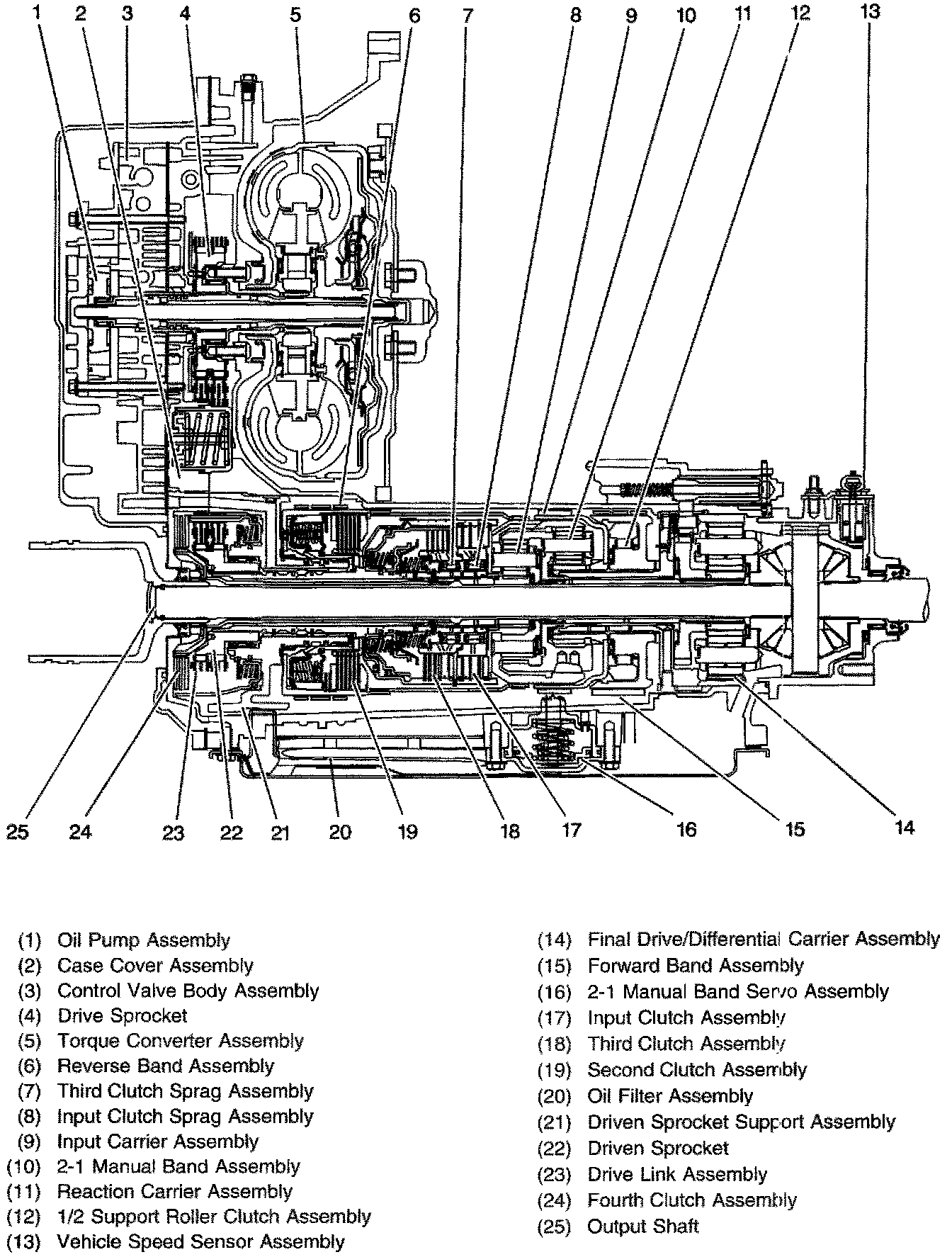 1 2 3 4 5 6 7 8 9 10 11 12 13

25 24 23 22 21 20 19 18 17 16 15 14

(1) Oil Pump Assembly
(2) Case Cover Assembly
(3) Control Valve Body Assembly
(4) Drive Sprocket
(5) Torque Converter Assembly
(6) Reverse Band Assembly
(7) Third Clutch Sprag Assembly
(8) Input Clutch Sprag Assembly
(9) Input Carrier Assembly
(10) 2-1 Manual Band Assembly
(11) Reaction Carrier Assembly
(12) 1/2 Support Roller Clutch Assembly
(13) Vehicle Speed Sensor Assembly

(14) Final Drive/Differential Carrier Assembly
(15) Forward Band Assembly
(16) 2-1 Manual Band Servo Assembly
(17) Input Clutch Assembly
(18) Third Clutch Assembly
(19) Second Clutch Assembly
(20) Oil Filter Assembly
(21) Driven Sprocket Support Assembly
(22) Driven Sprocket
(23) Drive Link Assembly
(24) Fourth Clutch Assembly
(25) Output Shaft