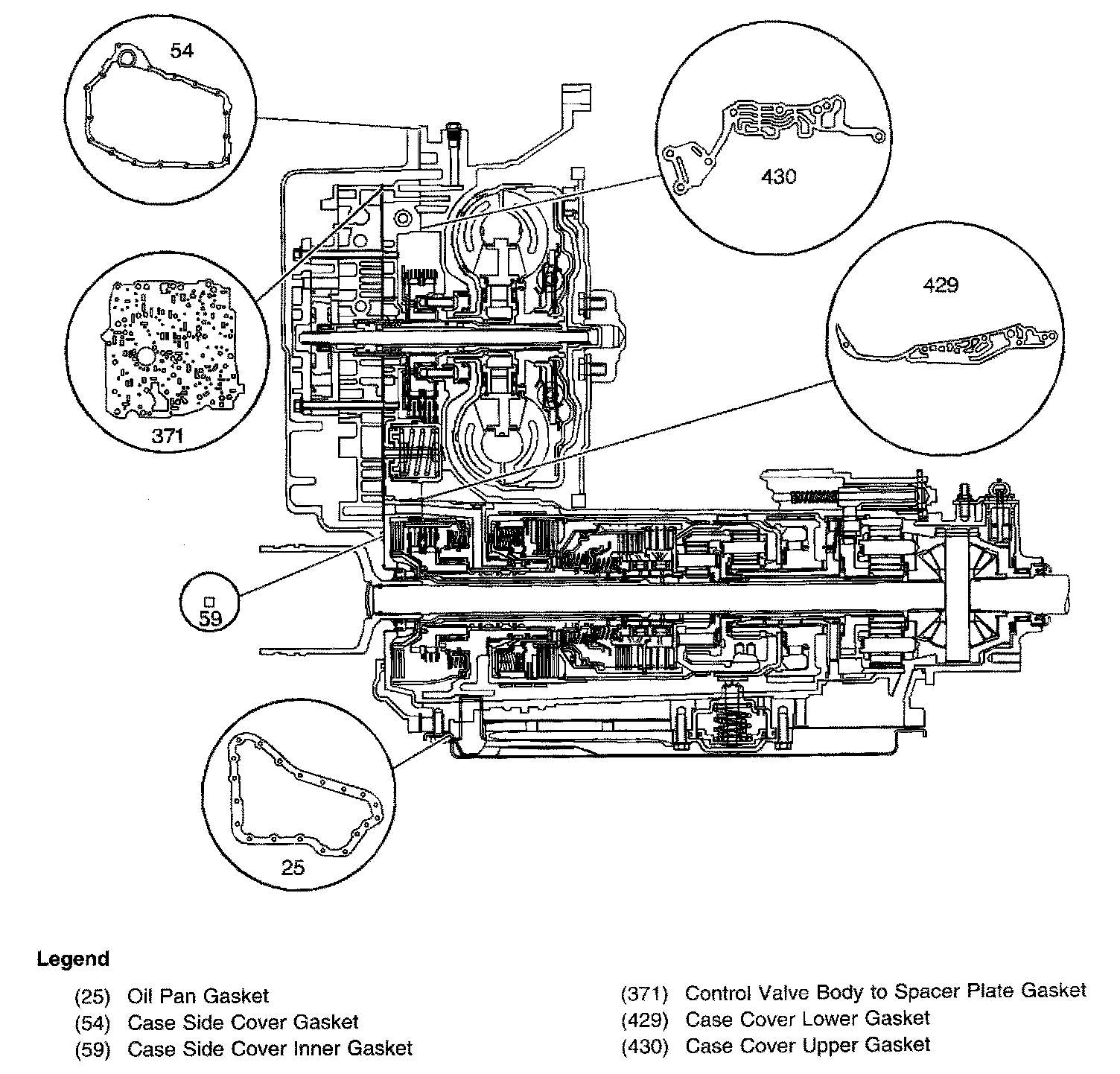 54

430

429

371

59

25

Legend

(25) Oil Pan Gasket
(54) Case Side Cover Gasket
(59) Case Side Cover Inner Gasket

(371) Control Valve Body to Spacer Plate Gasket
(429) Case Cover Lower Gasket
(430) Case Cover Upper Gasket