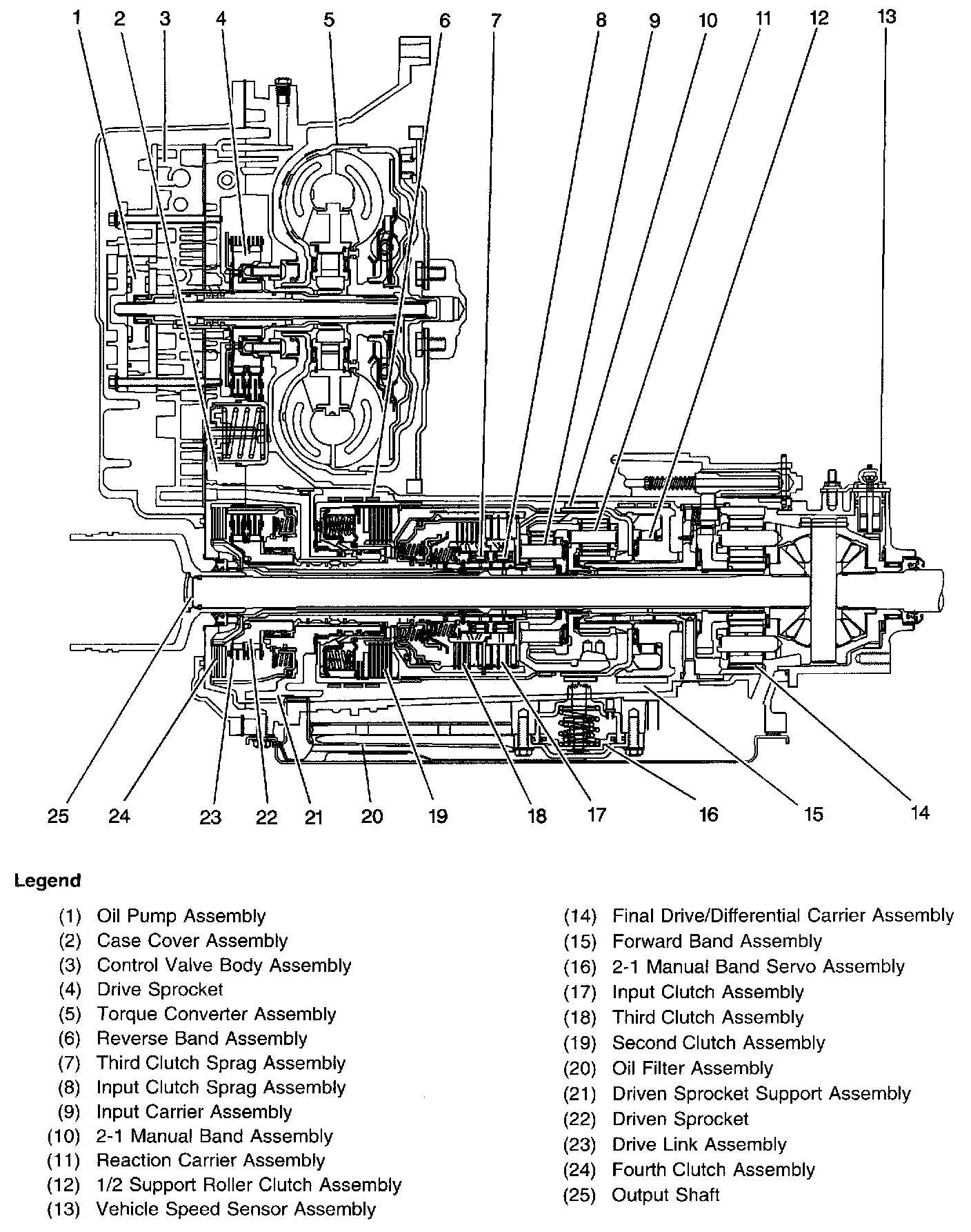 1 2 3 4 5 6 7 8 9 10 11 12 13

25 24 23 22 21 20 19 18 17 16 15 14

Legend

(1) Oil Pump Assembly
(2) Case Cover Assembly
(3) Control Valve Body Assembly
(4) Drive Sprocket
(5) Torque Converter Assembly
(6) Reverse Band Assembly
(7) Third Clutch Sprag Assembly
(8) Input Clutch Sprag Assembly
(9) Input Carrier Assembly
(10) 2-1 Manual Band Assembly
(11) Reaction Carrier Assembly
(12) 1/2 Support Roller Clutch Assembly
(13) Vehicle Speed Sensor Assembly

(14) Final Drive/Differential Carrier Assembly
(15) Forward Band Assembly
(16) 2-1 Manual Band Servo Assembly
(17) Input Clutch Assembly
(18) Third Clutch Assembly
(19) Second Clutch Assembly
(20) Oil Filter Assembly
(21) Driven Sprocket Support Assembly
(22) Driven Sprocket
(23) Drive Link Assembly
(24) Fourth Clutch Assembly
(25) Output Shaft