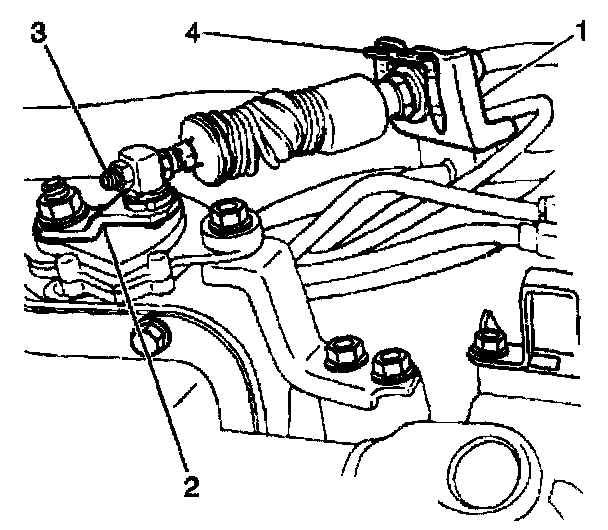 3
4
1
2