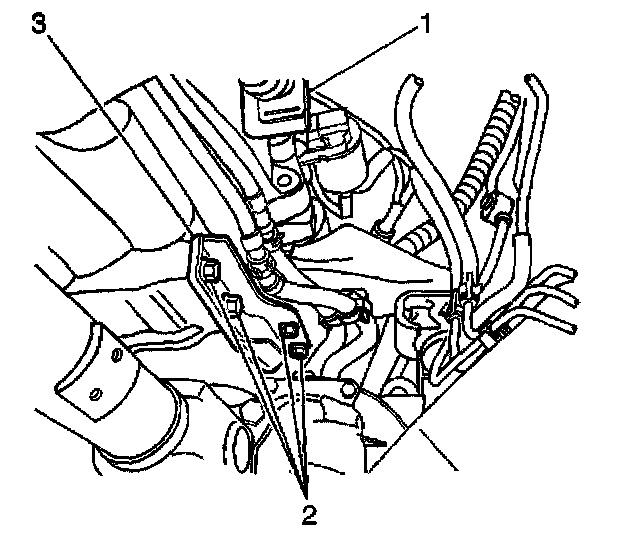 3
1
2