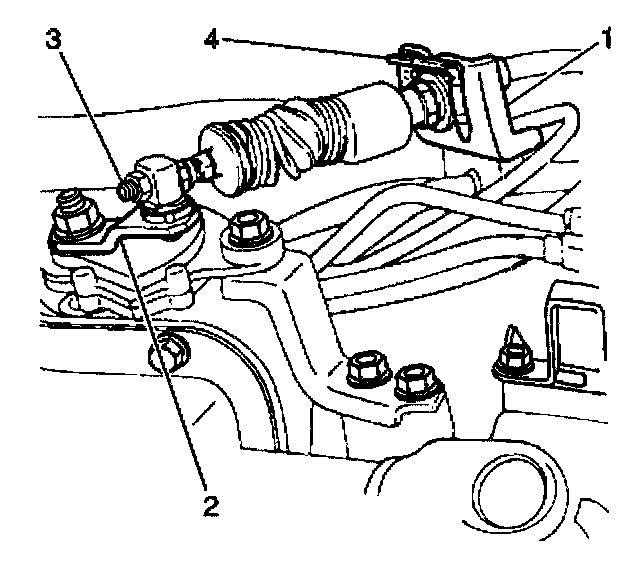 3
4
1
2