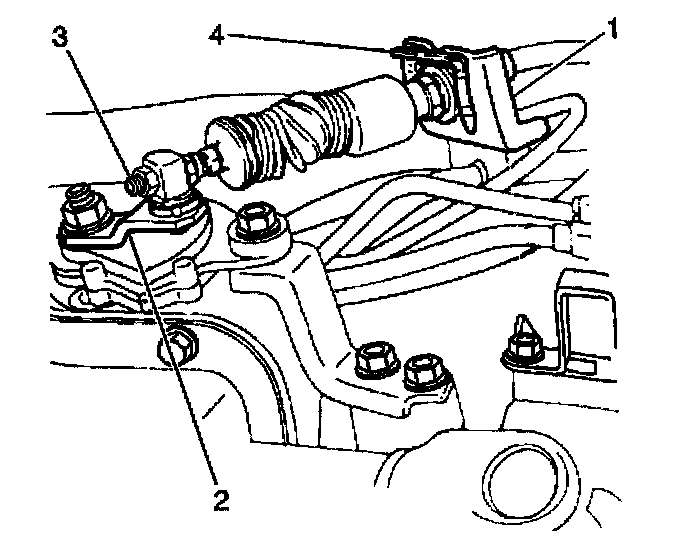 3
4
1
2