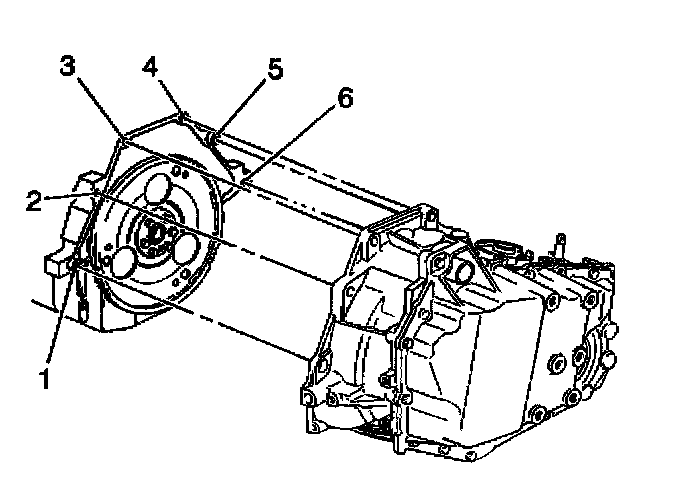 3
4
5
6
2
1