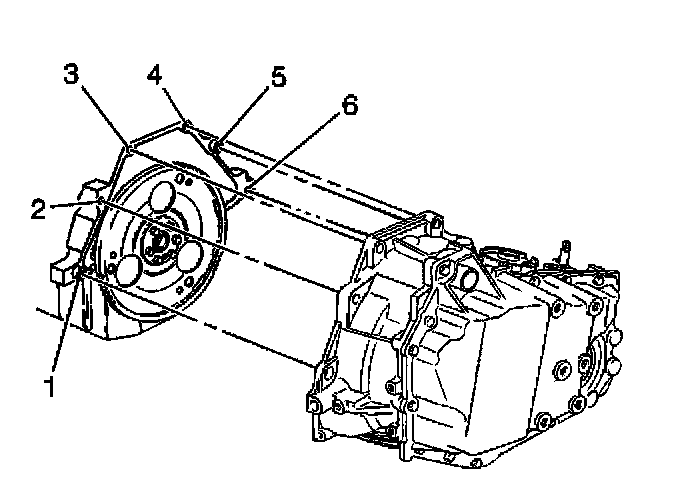 3
4
5
6
2
1