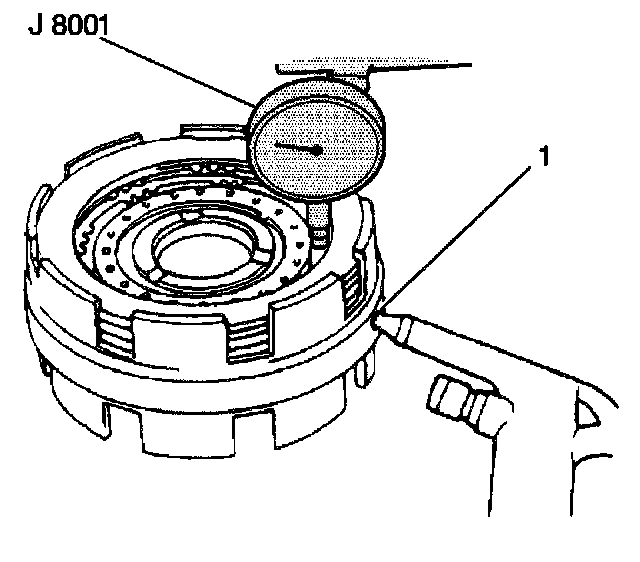 J 8001

1