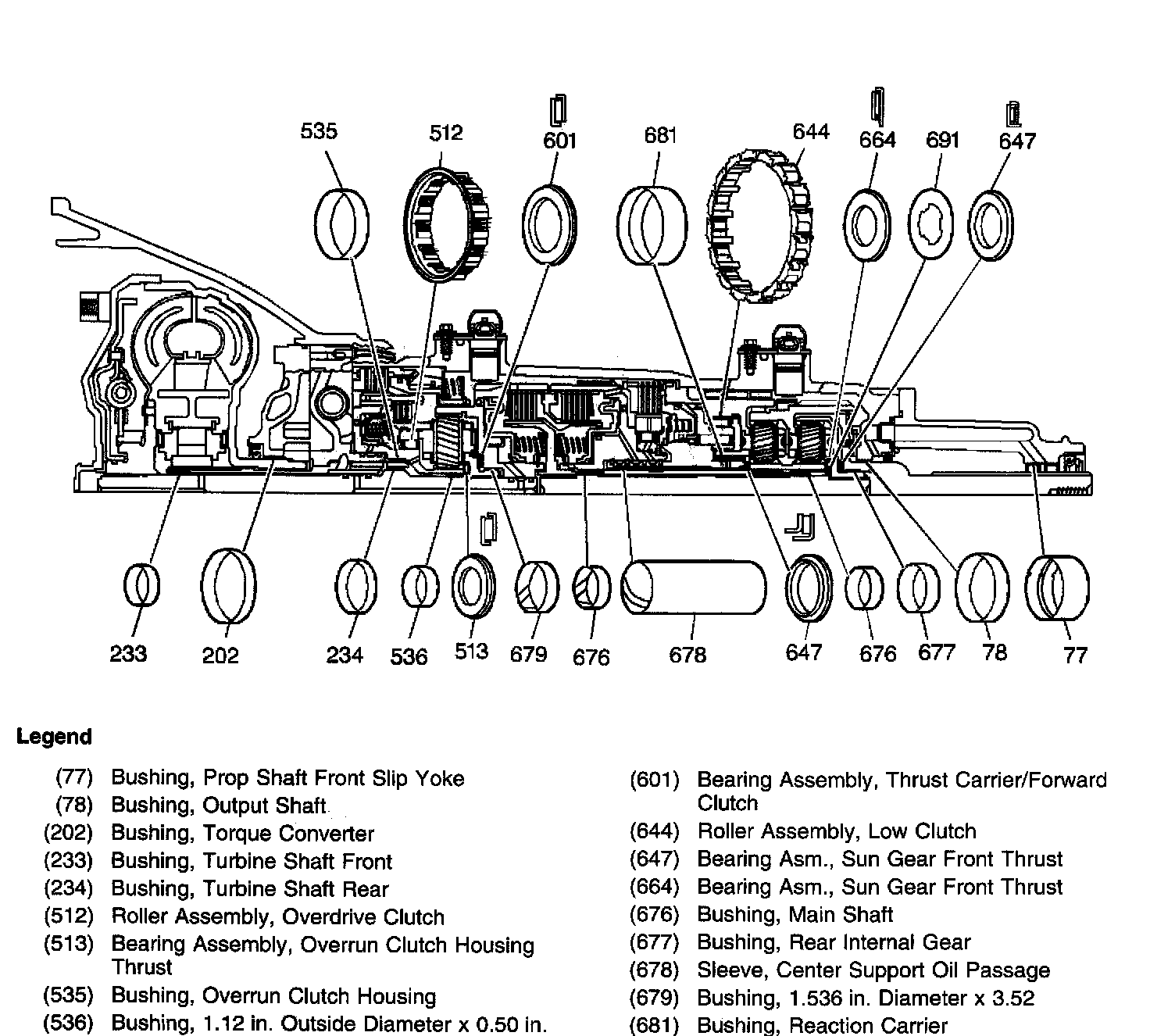 535
512
601
681
644
664
691
647

233
202
234
536
513
679
676
678
647
676
677
78
77

Legend

(77) Bushing, Prop Shaft Front Slip Yoke
(78) Bushing, Output Shaft
(202) Bushing, Torque Converter
(233) Bushing, Turbine Shaft Front
(234) Bushing, Turbine Shaft Rear
(512) Roller Assembly, Overdrive Clutch
(513) Bearing Assembly, Overrun Clutch Housing Thrust
(535) Bushing, Overrun Clutch Housing
(536) Bushing, 1.12 in. Outside Diameter x 0.50 in.

(601) Bearing Assembly, Thrust Carrier/Forward Clutch
(644) Roller Assembly, Low Clutch
(647) Bearing Asm., Sun Gear Front Thrust
(664) Bearing Asm., Sun Gear Front Thrust
(676) Bushing, Main Shaft
(677) Bushing, Rear Internal Gear
(678) Sleeve, Center Support Oil Passage
(679) Bushing, 1.536 in. Diameter x 3.52
(681) Bushing, Reaction Carrier