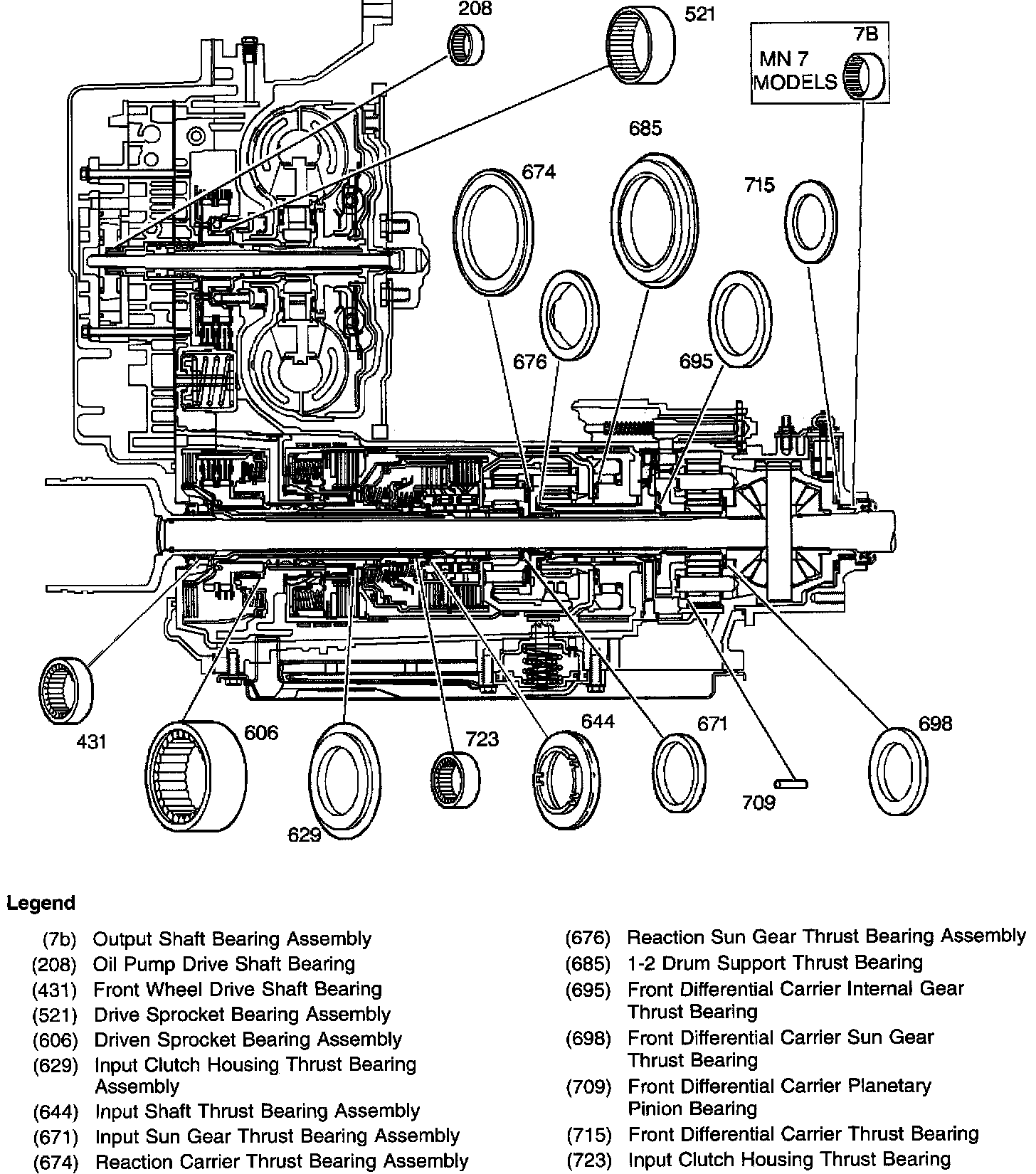 208

521

7B
MN 7
MODELS

685

674

715

676

695

431

606

629

723

644

671

709

698

Legend

(7b) Output Shaft Bearing Assembly
(208) Oil Pump Drive Shaft Bearing
(431) Front Wheel Drive Shaft Bearing
(521) Drive Sprocket Bearing Assembly
(606) Driven Sprocket Bearing Assembly
(629) Input Clutch Housing Thrust Bearing Assembly
(644) Input Shaft Thrust Bearing Assembly
(671) Input Sun Gear Thrust Bearing Assembly
(674) Reaction Carrier Thrust Bearing Assembly

(676) Reaction Sun Gear Thrust Bearing Assembly
(685) 1-2 Drum Support Thrust Bearing
(695) Front Differential Carrier Internal Gear Thrust Bearing
(698) Front Differential Carrier Sun Gear Thrust Bearing
(709) Front Differential Carrier Planetary Pinion Bearing
(715) Front Differential Carrier Thrust Bearing
(723) Input Clutch Housing Thrust Bearing