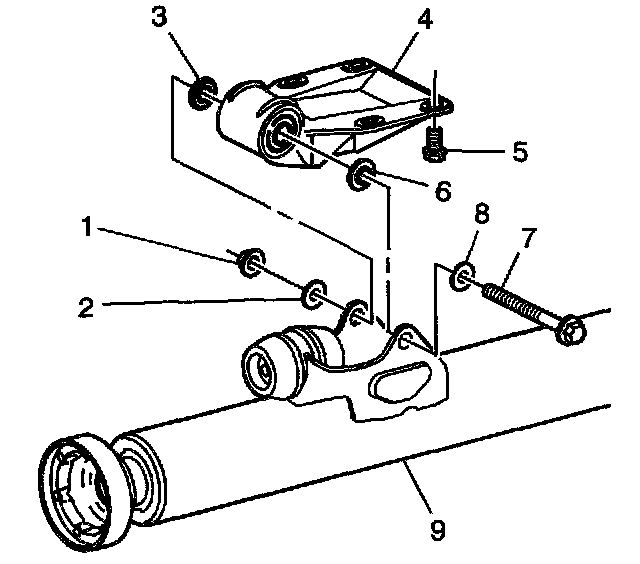 3
4
5
6
1
8
7
2
9