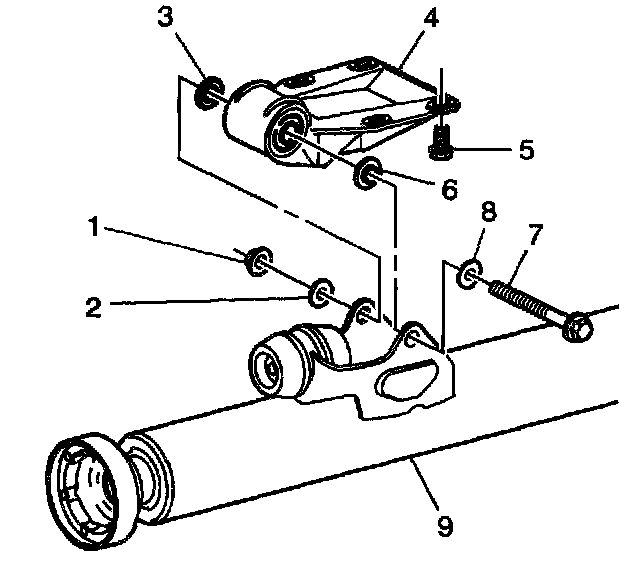 3
4
5
6
1
8
7
2
9