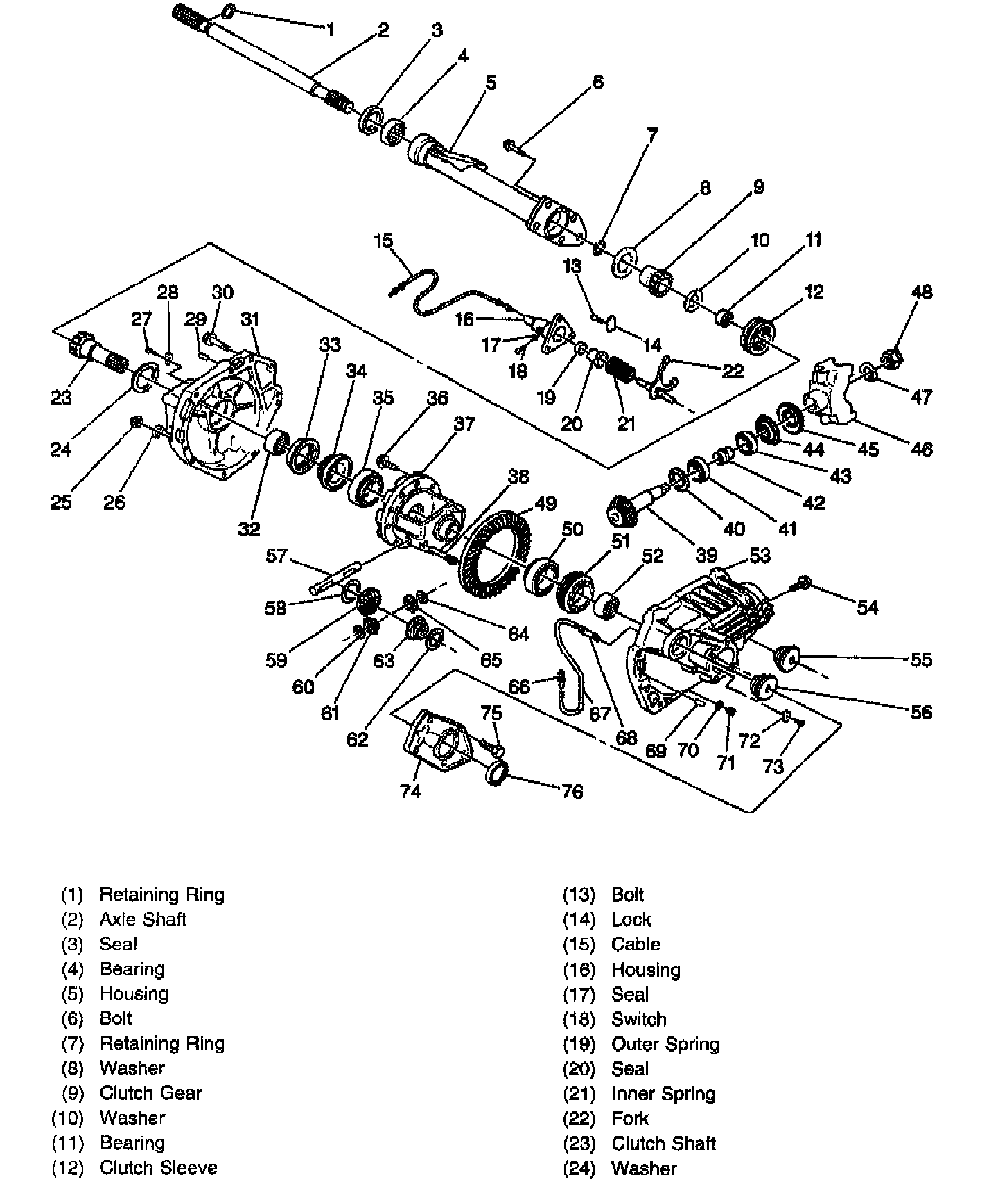 1 2 3 4 5 6 7 8 9 10 11 12 13 14 15 16 17 18 19 20 21 22 23 24 25 26 27 28 29 30 31 32 33 34 35 36 37 38 39 40 41 42 43 44 45 46 47 48 49 50 51 52 53 54 55 56 57 58 59 60 61 62 63 64 65 66 67 68 69 70 71 72 73 74 75 76

(1) Retaining Ring
(2) Axle Shaft
(3) Seal
(4) Bearing
(5) Housing
(6) Bolt
(7) Retaining Ring
(8) Washer
(9) Clutch Gear
(10) Washer
(11) Bearing
(12) Clutch Sleeve

(13) Bolt
(14) Lock
(15) Cable
(16) Housing
(17) Seal
(18) Switch
(19) Outer Spring
(20) Seal
(21) Inner Spring
(22) Fork
(23) Clutch Shaft
(24) Washer