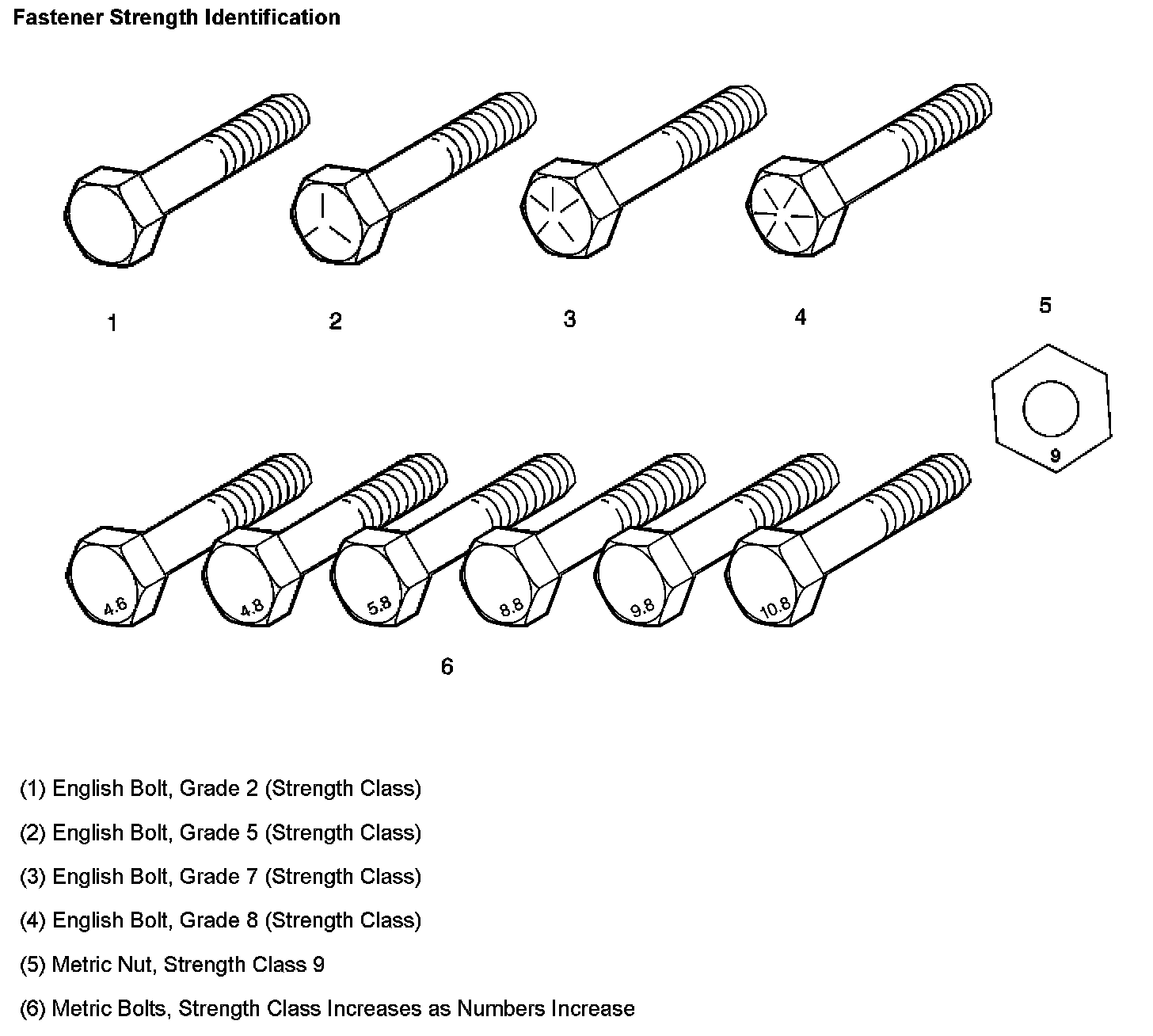 Fastener Strength Identification

1

2

3

4

5

9

4.6

4.8

5.8

8.8

9.8

10.8

6

(1) English Bolt, Grade 2 (Strength Class)

(2) English Bolt, Grade 5 (Strength Class)

(3) English Bolt, Grade 7 (Strength Class)

(4) English Bolt, Grade 8 (Strength Class)

(5) Metric Nut, Strength Class 9

(6) Metric Bolts, Strength Class Increases as Numbers Increase