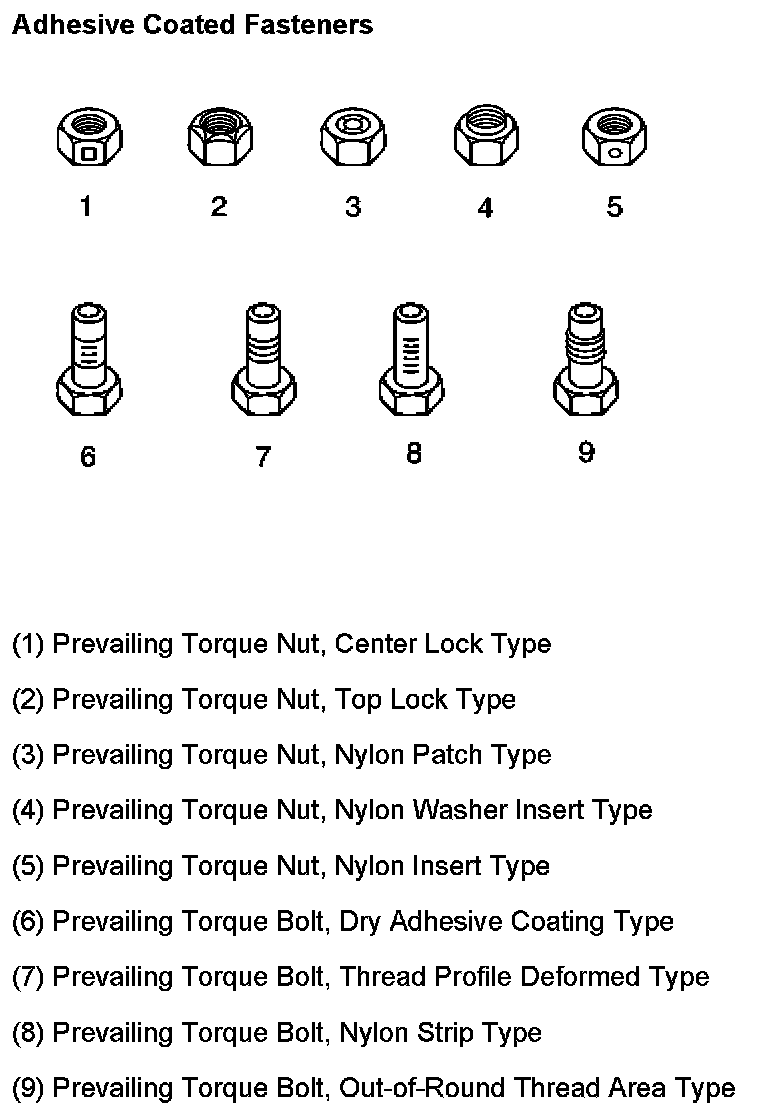 Adhesive Coated Fasteners

1 2 3 4 5

6 7 8 9

(1) Prevailing Torque Nut, Center Lock Type

(2) Prevailing Torque Nut, Top Lock Type

(3) Prevailing Torque Nut, Nylon Patch Type

(4) Prevailing Torque Nut, Nylon Washer Insert Type

(5) Prevailing Torque Nut, Nylon Insert Type

(6) Prevailing Torque Bolt, Dry Adhesive Coating Type

(7) Prevailing Torque Bolt, Thread Profile Deformed Type

(8) Prevailing Torque Bolt, Nylon Strip Type

(9) Prevailing Torque Bolt, Out-of-Round Thread Area Type