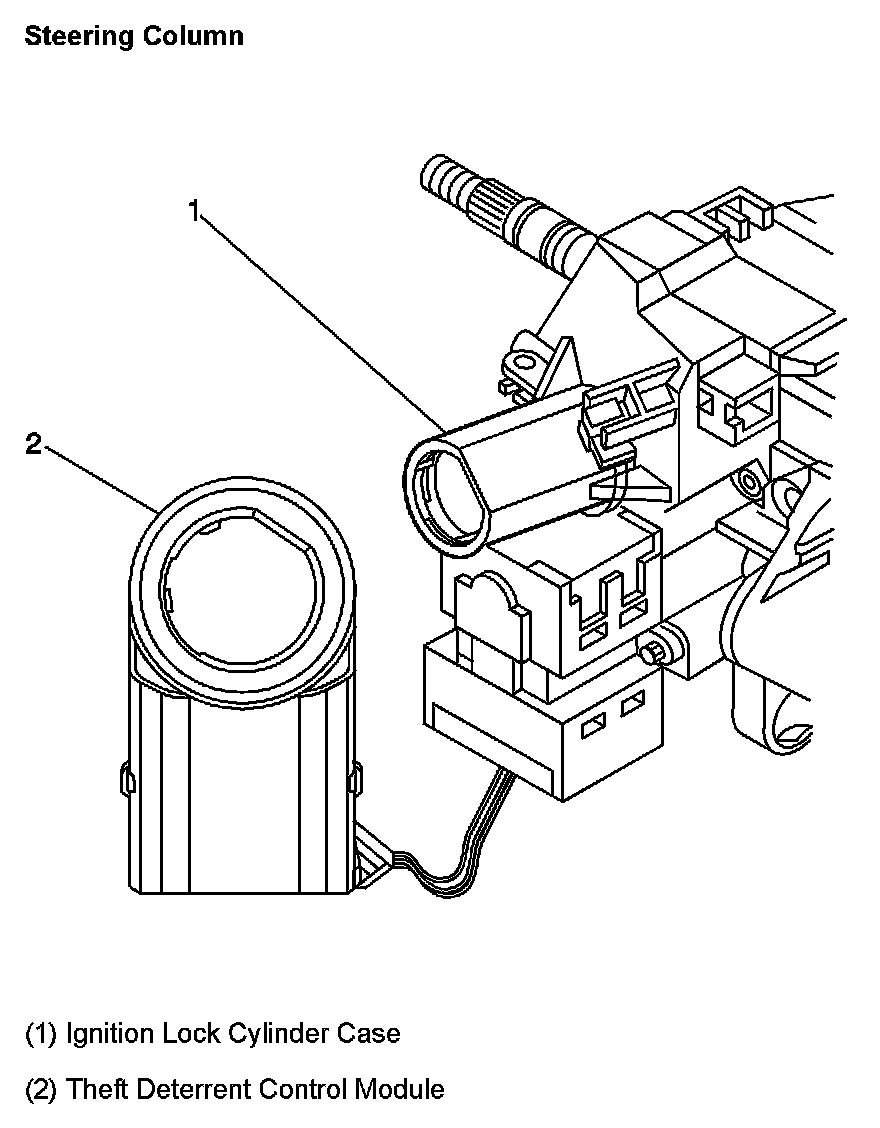 Steering Column

1

2

(1) Ignition Lock Cylinder Case

(2) Theft Deterrent Control Module