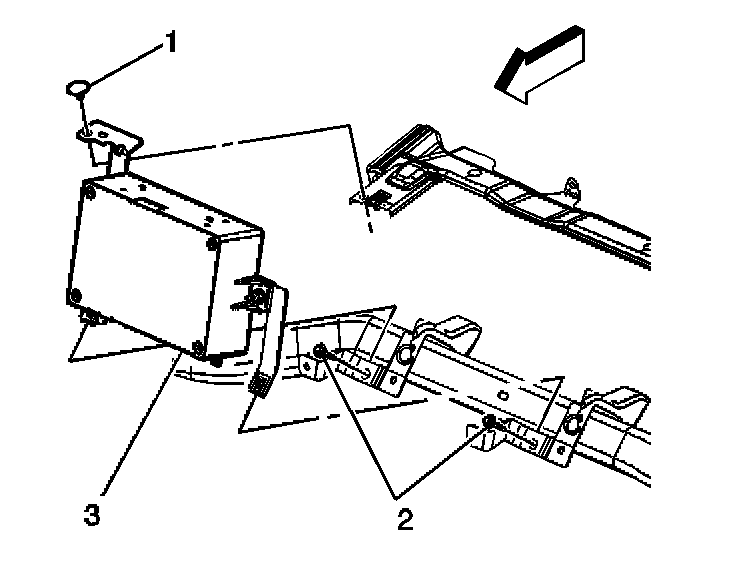 1
3
2