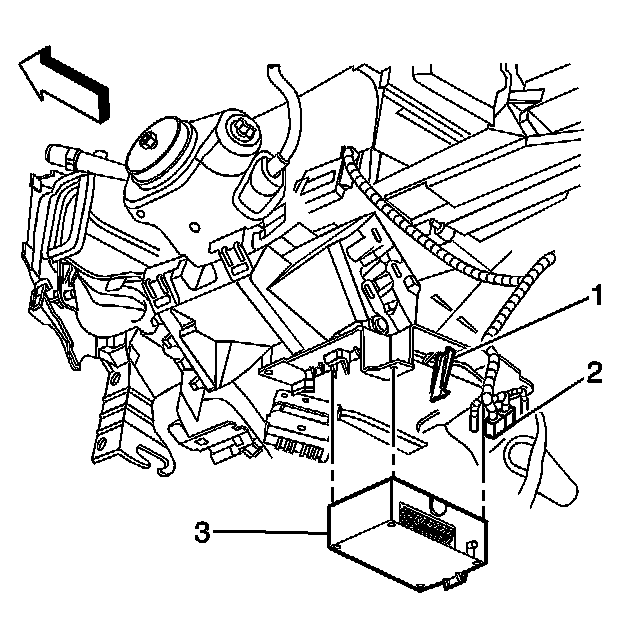 1
2
3