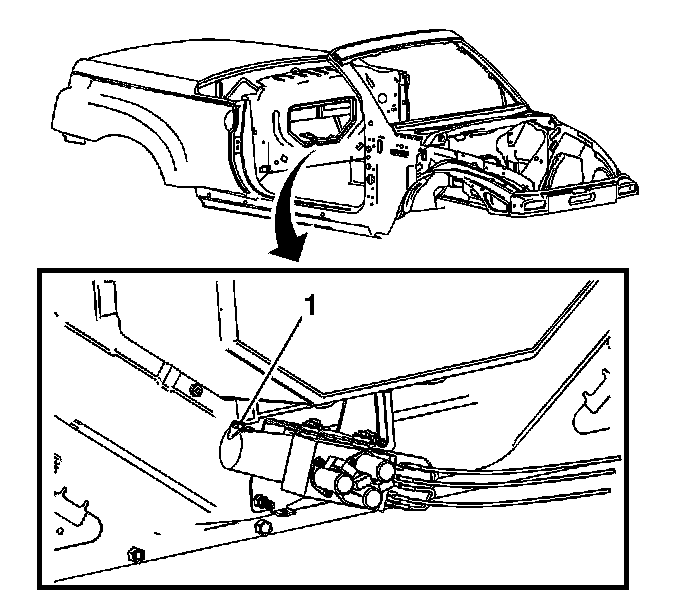 1