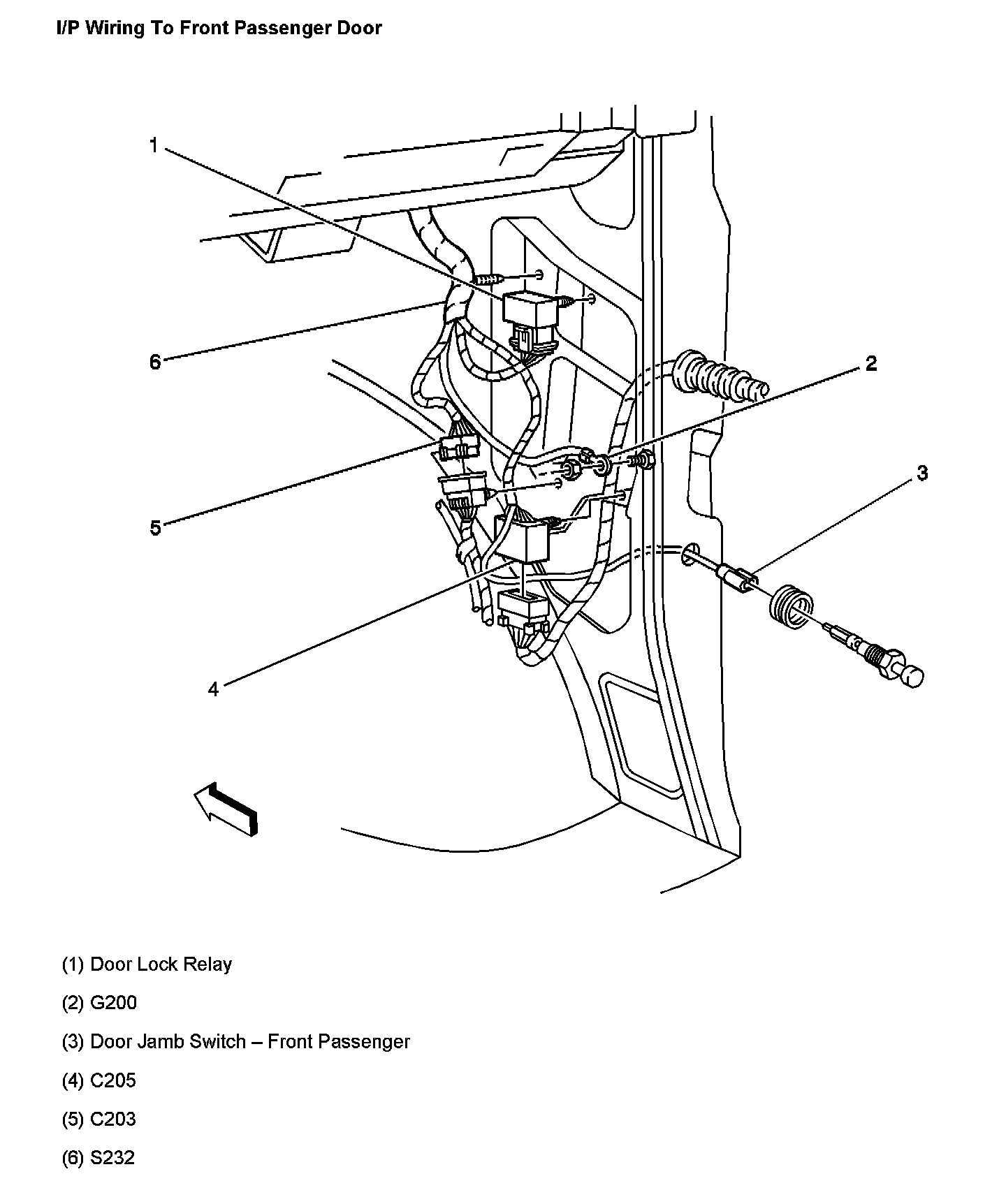 I/P Wiring To Front Passenger Door

1

6

2

3

5

4

(1) Door Lock Relay

(2) G200

(3) Door Jamb Switch – Front Passenger

(4) C205

(5) C203

(6) S232