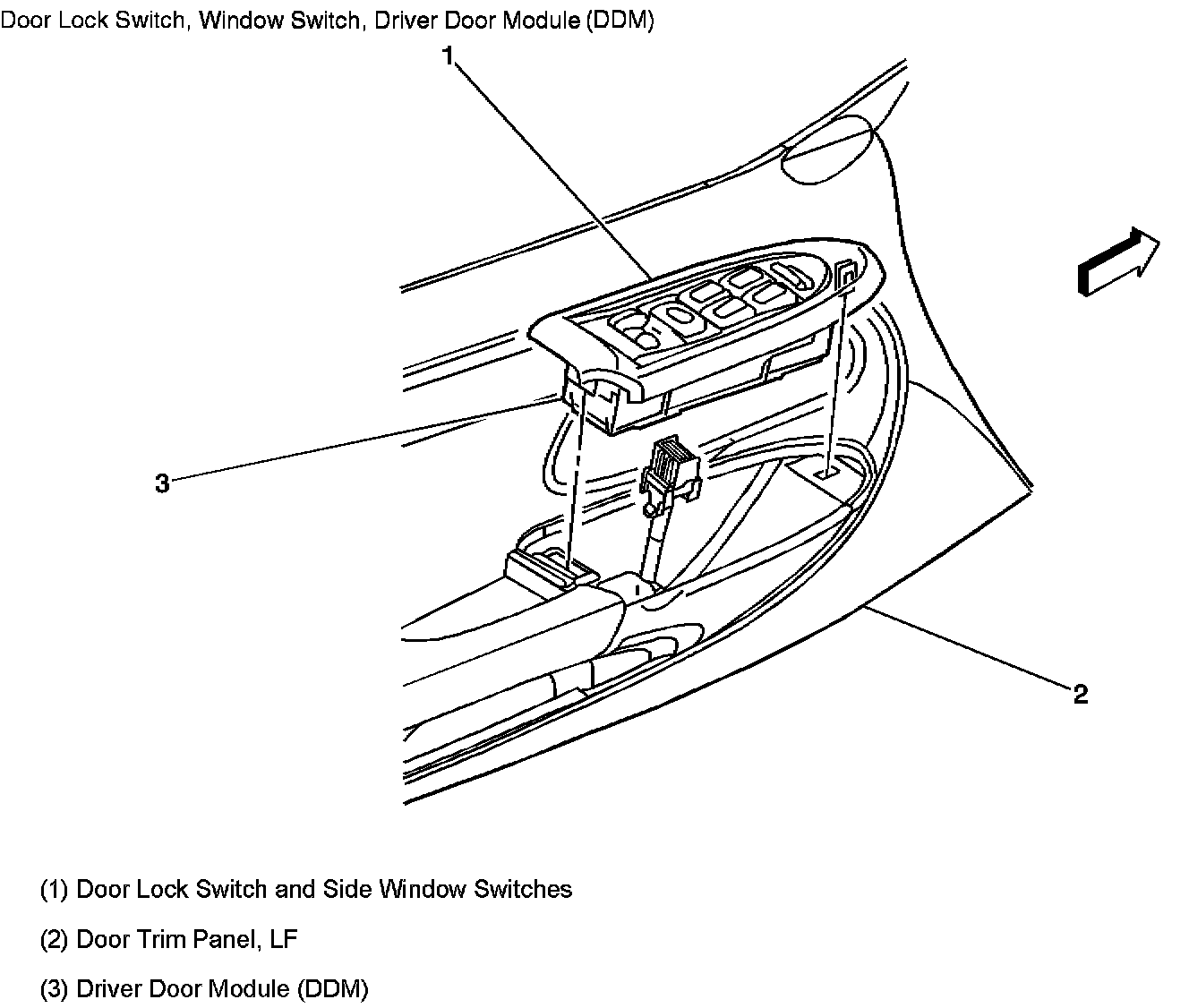 Door Lock Switch, Window Switch, Driver Door Module (DDM)

1

3

2

(1) Door Lock Switch and Side Window Switches

(2) Door Trim Panel, LF

(3) Driver Door Module (DDM)