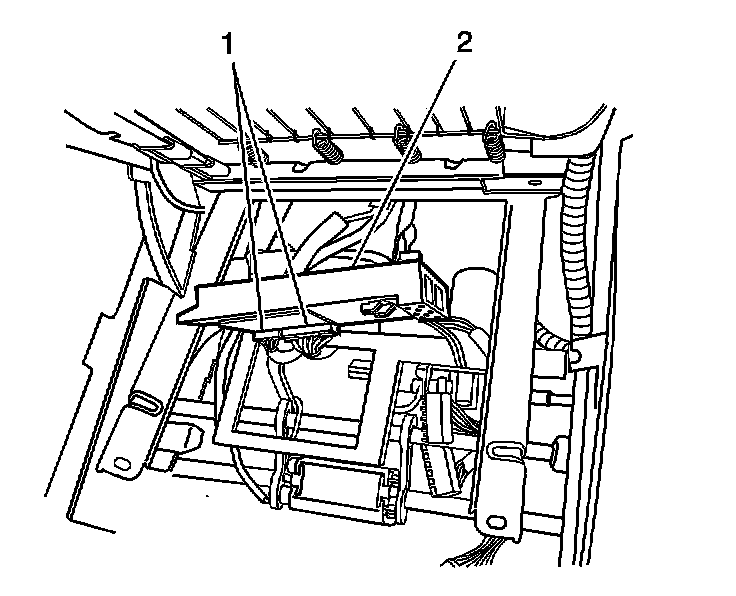 1
2