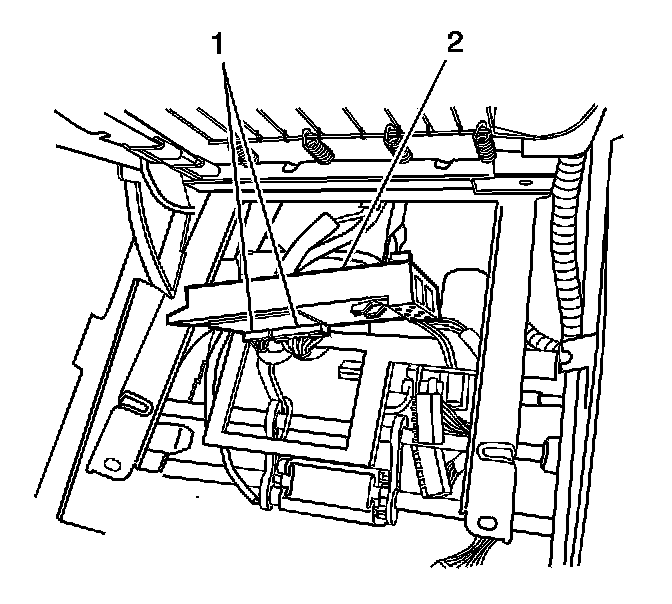 1
2