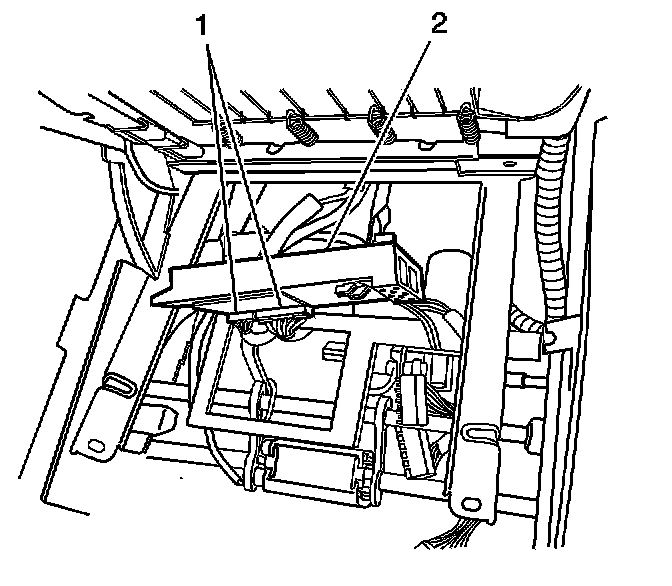 1
2