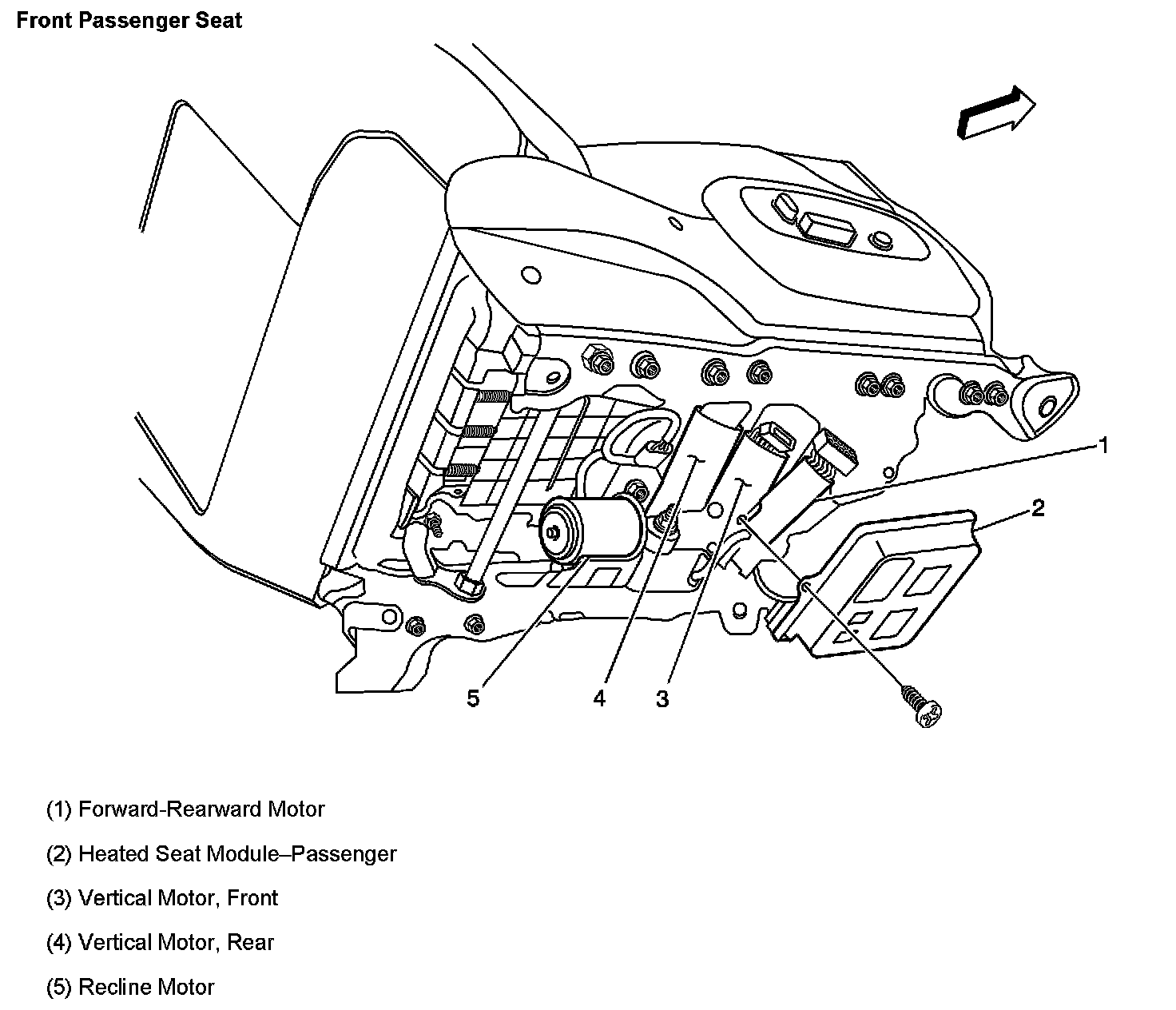 Front Passenger Seat

1

2

5

4

3

(1) Forward-Rearward Motor

(2) Heated Seat Module–Passenger

(3) Vertical Motor, Front

(4) Vertical Motor, Rear

(5) Recline Motor