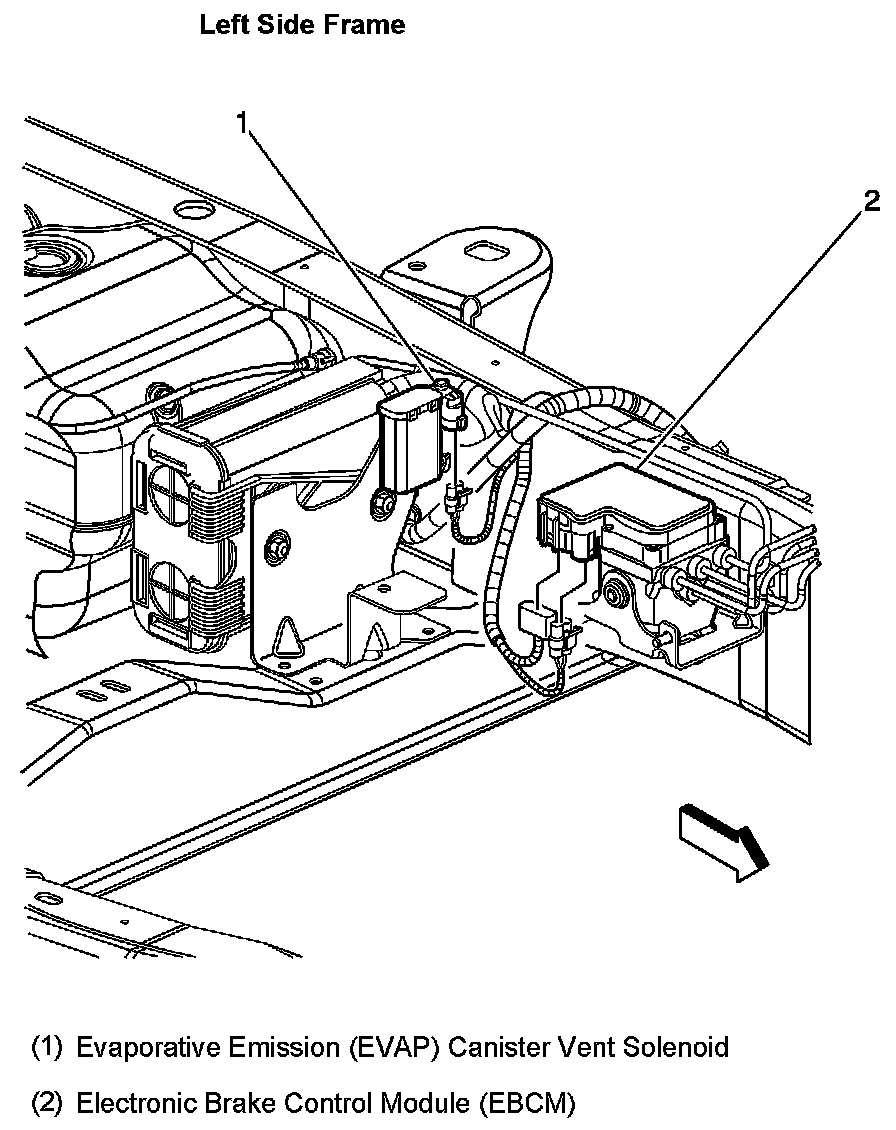 Left Side Frame

1

2

(1) Evaporative Emission (EVAP) Canister Vent Solenoid

(2) Electronic Brake Control Module (EBCM)