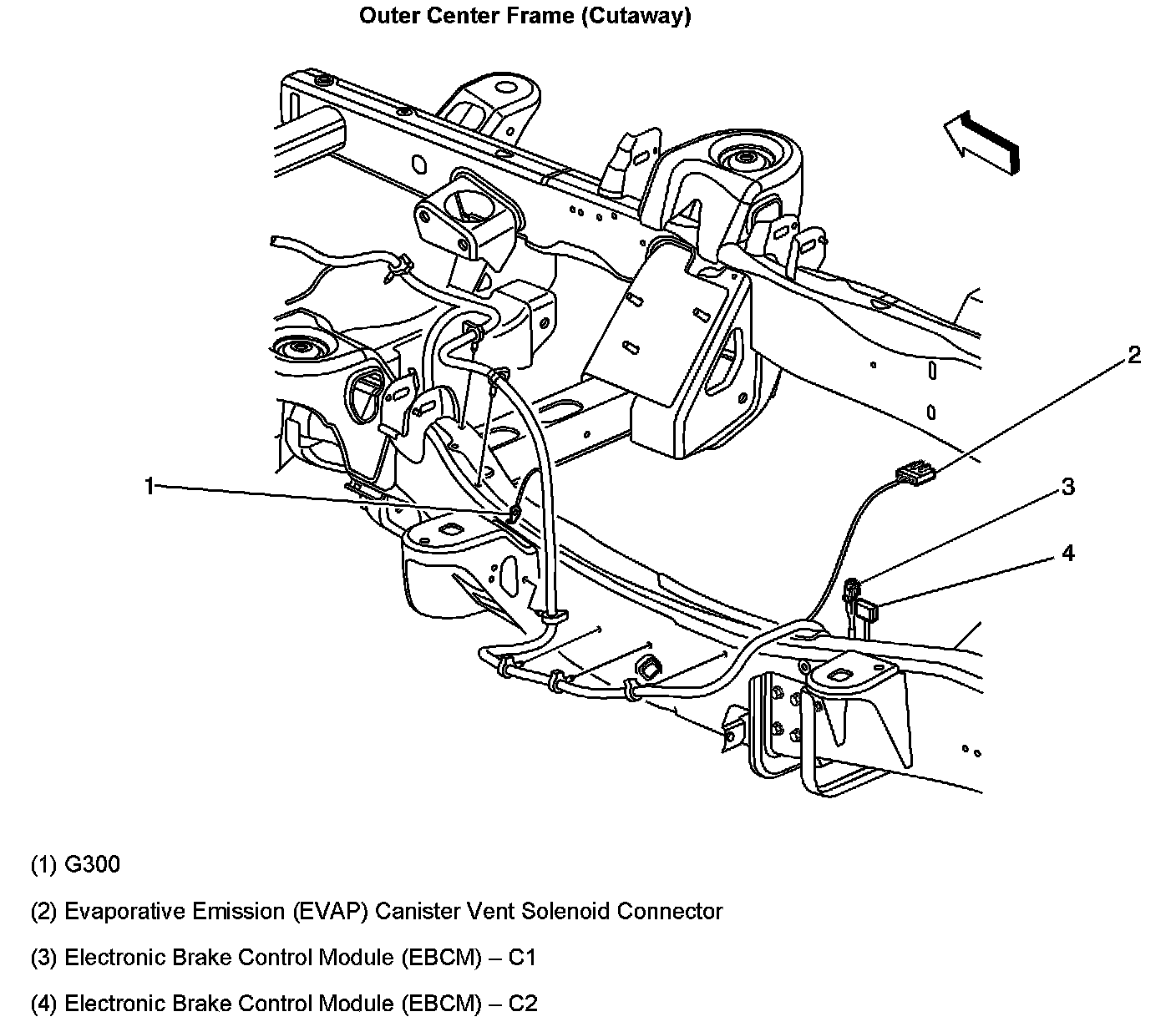 Outer Center Frame (Cutaway)

2

1

3

4

(1) G300

(2) Evaporative Emission (EVAP) Canister Vent Solenoid Connector

(3) Electronic Brake Control Module (EBCM) – C1

(4) Electronic Brake Control Module (EBCM) – C2