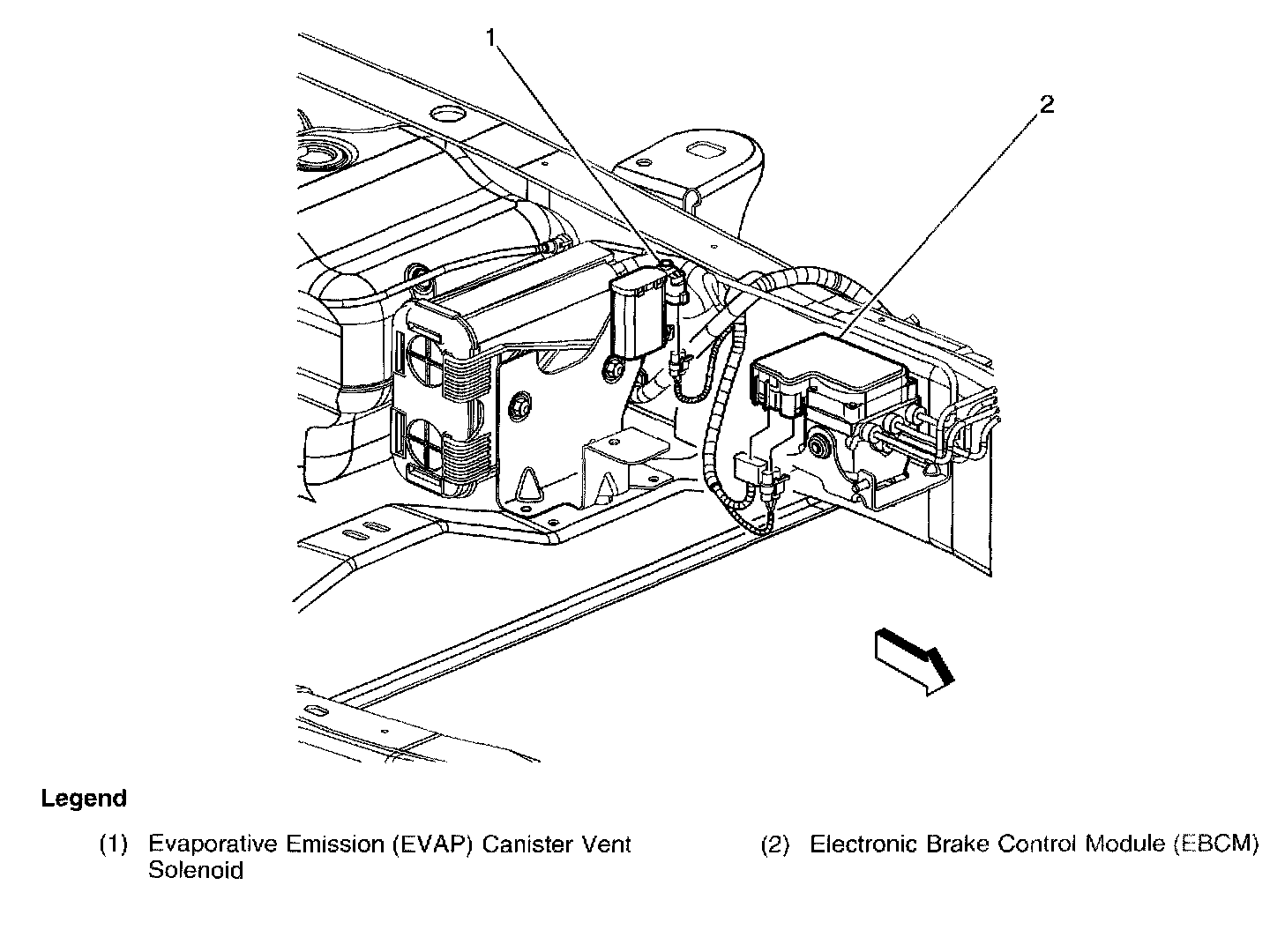 1

2

Legend

(1) Evaporative Emission (EVAP) Canister Vent Solenoid

(2) Electronic Brake Control Module (EBCM)